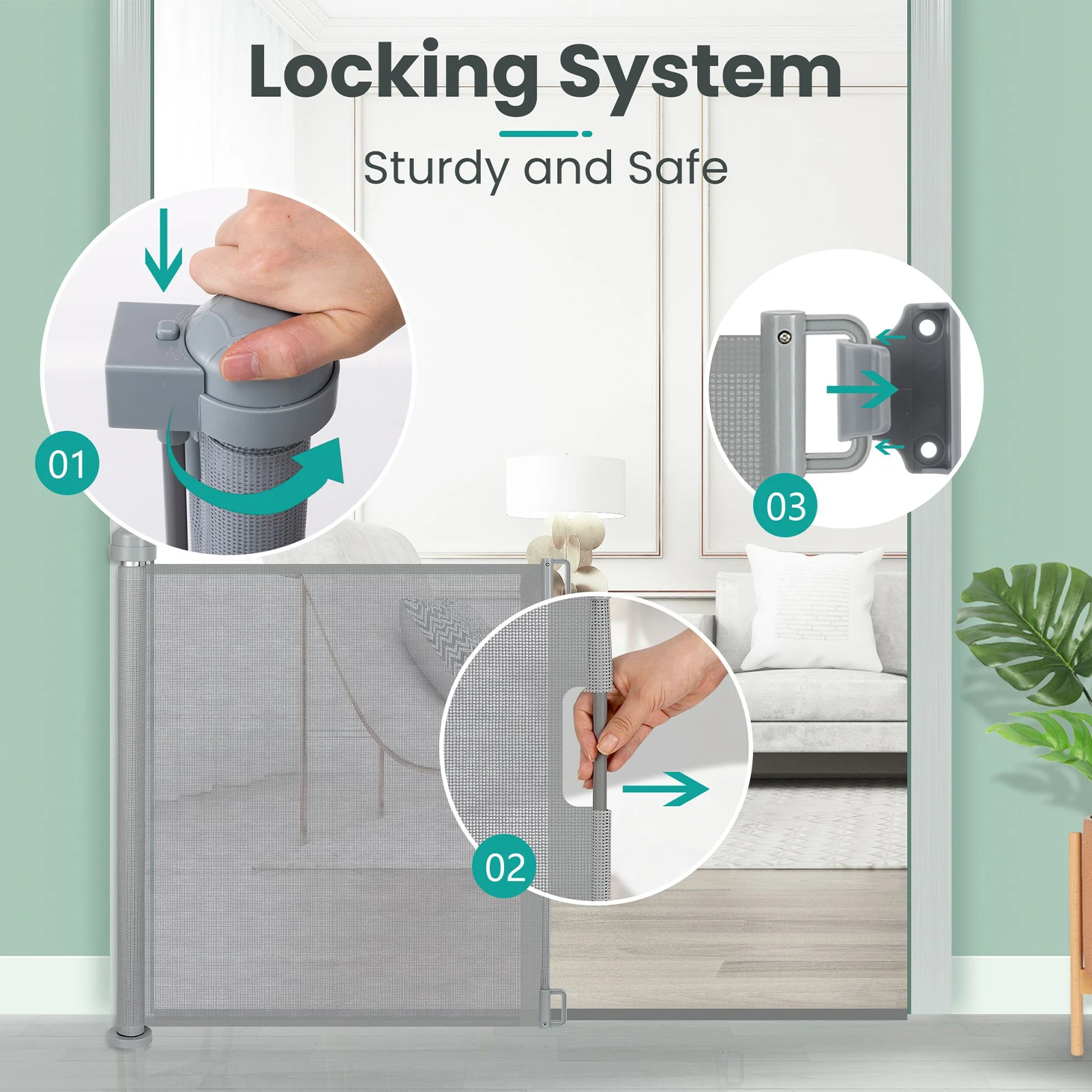 Locking System

Sturdy and Safe

01

03

02