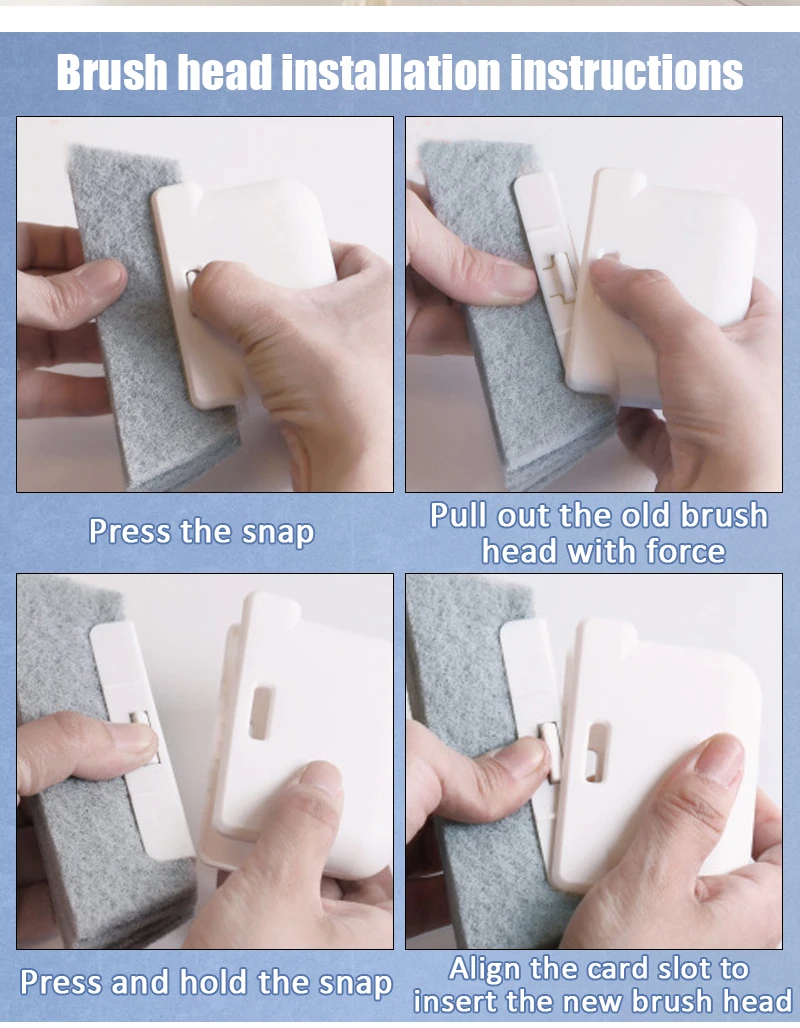 Brush head installation instructions

Press the snap

Pull out the old brush head with force

Press and hold the snap

Align the card slot to insert the new brush head