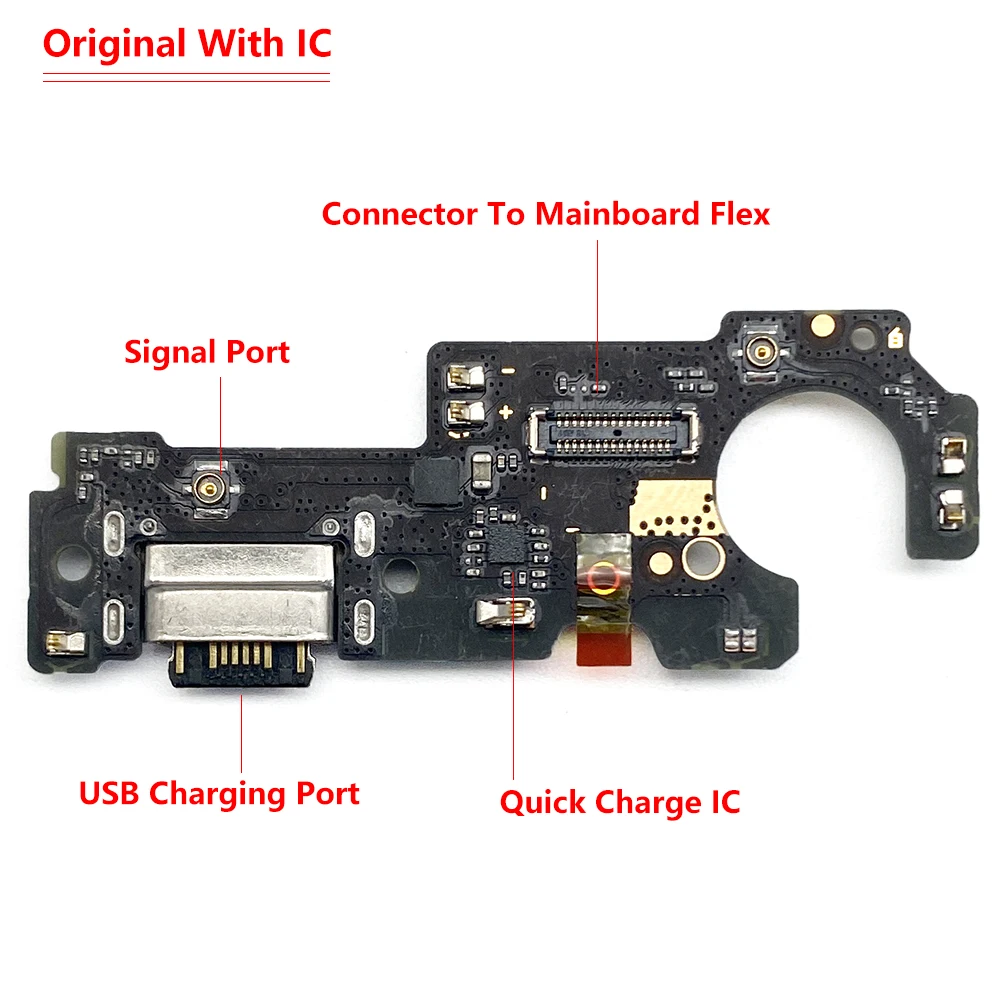 Original With IC

Connector To Mainboard Flex

Signal Port

USB Charging Port

Quick Charge IC