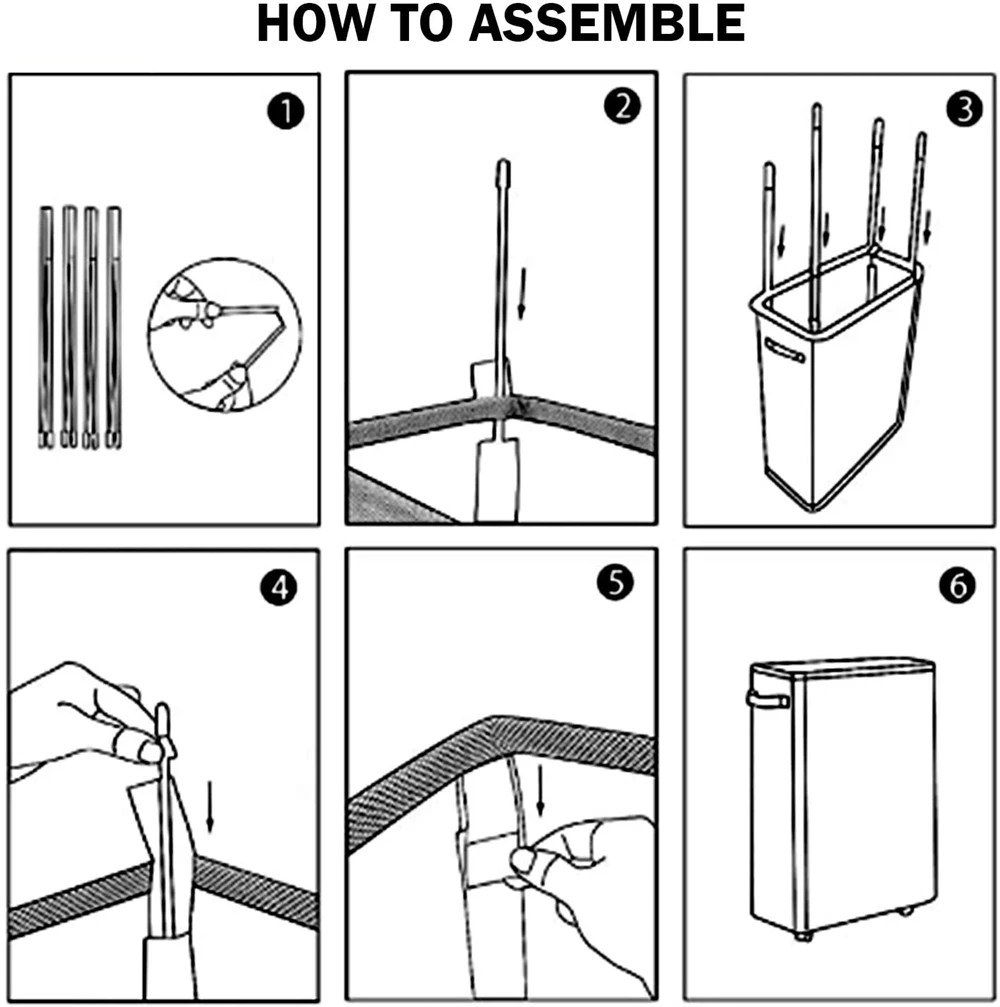 HOW TO ASSEMBLE

1

2

3

4

5

6