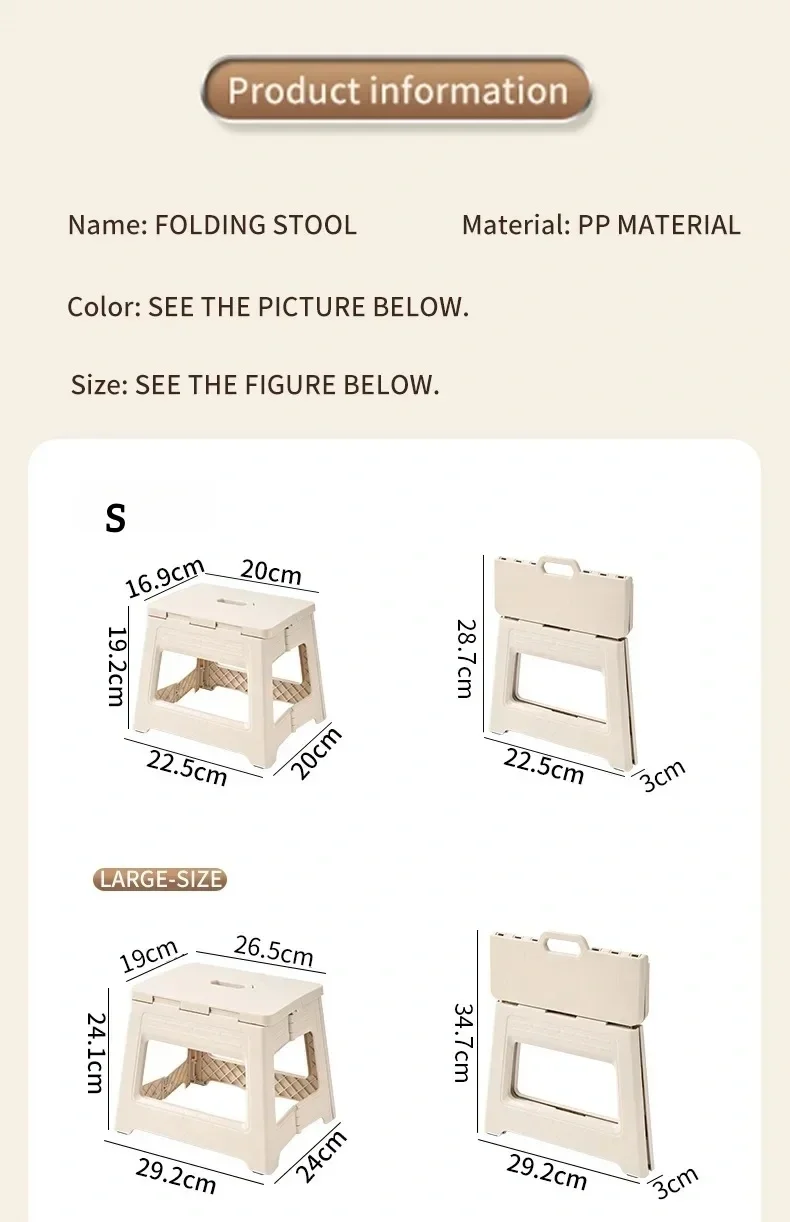 Product information

Name: FOLDING STOOL

Material: PP MATERIAL

Color: SEE THE PICTURE BELOW.

Size: SEE THE FIGURE BELOW.

S

16.9cm 20cm 19.2cm 22.5cm 20cm

28.7cm 22.5cm 3cm

LARGE-SIZE

19cm 26.5cm 24.1cm 29.2cm 24cm

34.7cm 29.2cm 3cm