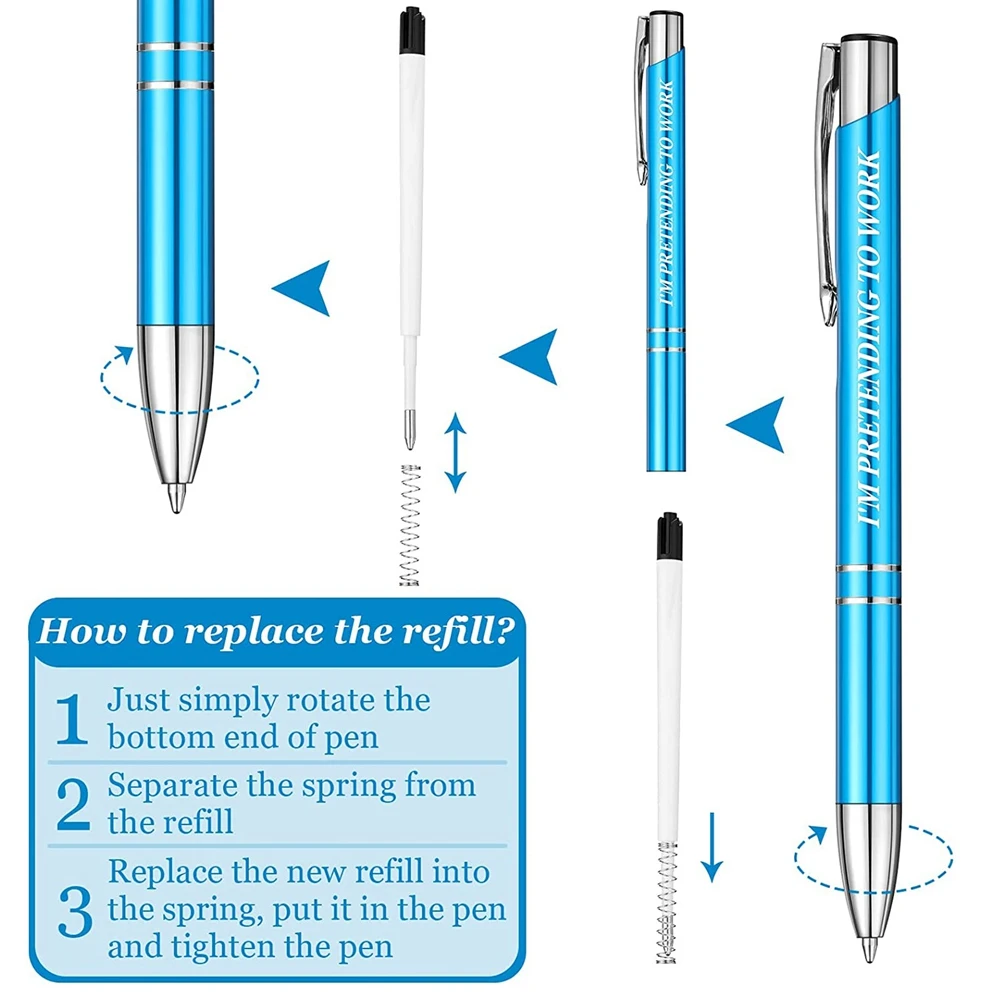 I'M PRETENDING TO WORK

I'M PRETENDING TO WORK

How to replace the refill?

1 Just simply rotate the bottom end of pen

2 Separate the spring from the refill

3 Replace the new refill into the spring, put it in the pen and tighten the pen