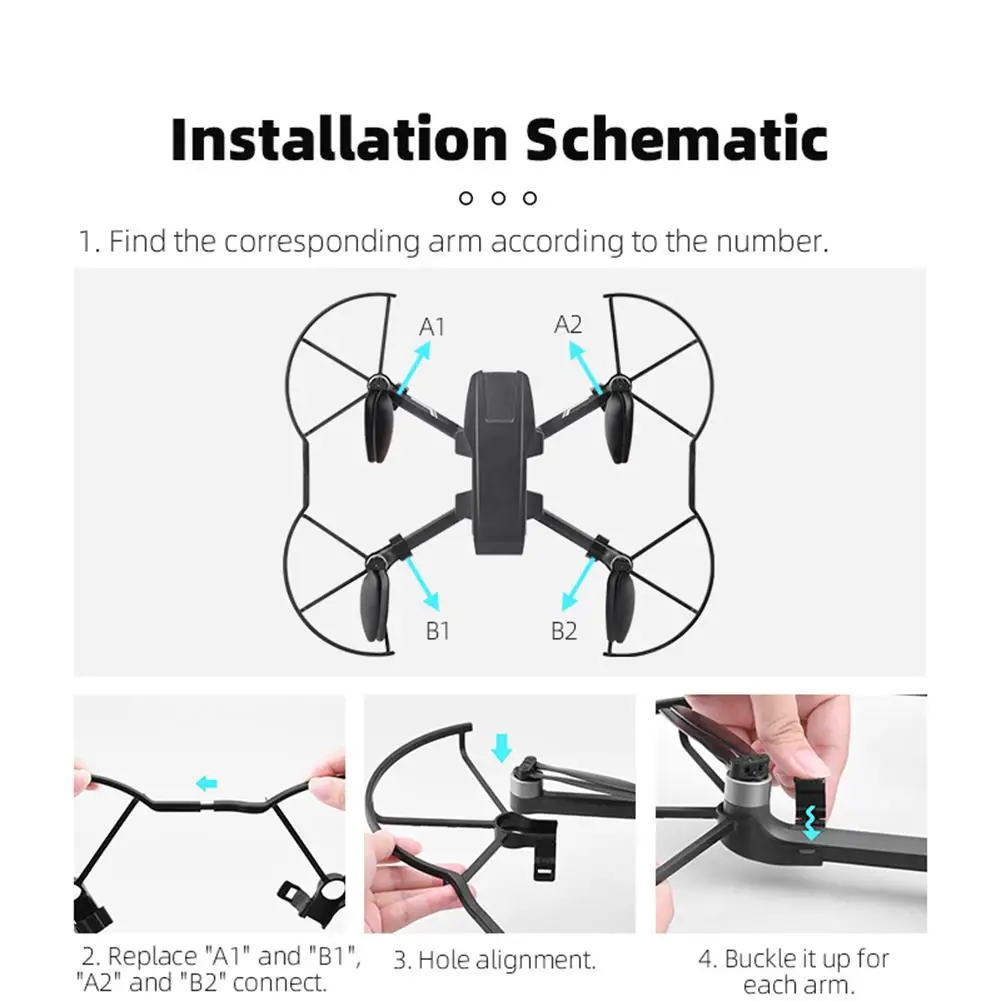 Installation Schematic

1. Find the corresponding arm according to the number.

A1
A2
B1
B2

2. Replace "A1" and "B1", "A2" and "B2" connect.

3. Hole alignment.

4. Buckle it up for each arm.