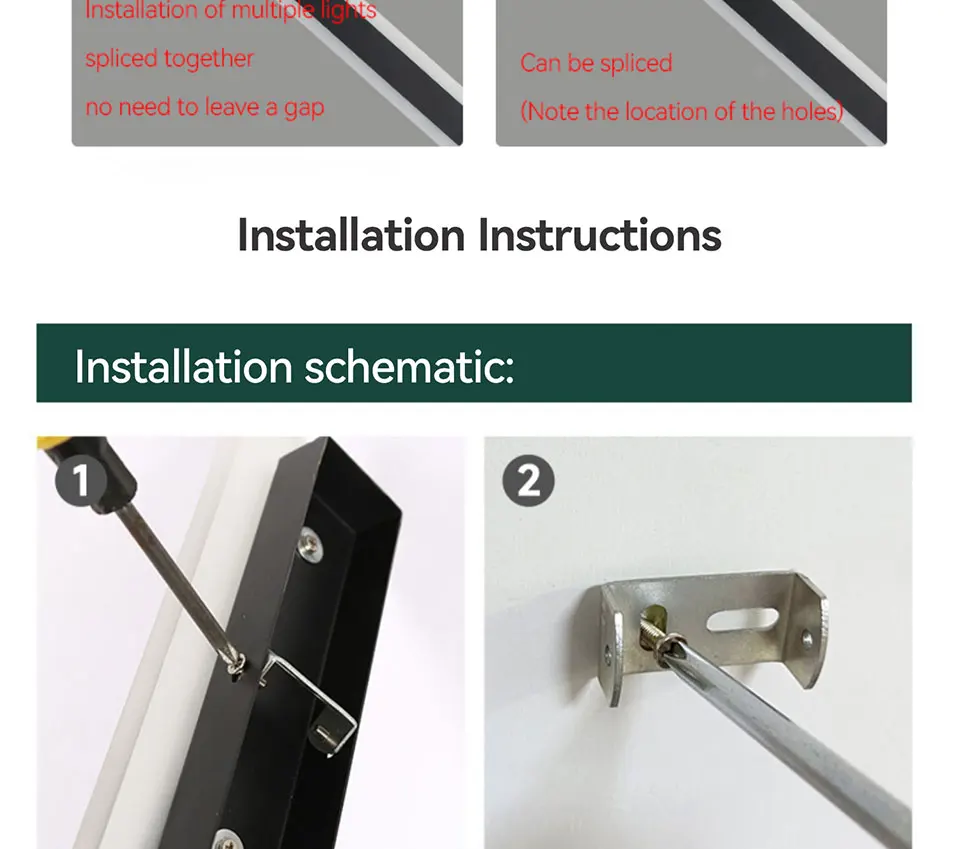 Installation of multiple lights
spliced together
no need to leave a gap

Can be spliced
(Note the location of the holes)

Installation Instructions

Installation schematic:

1

2