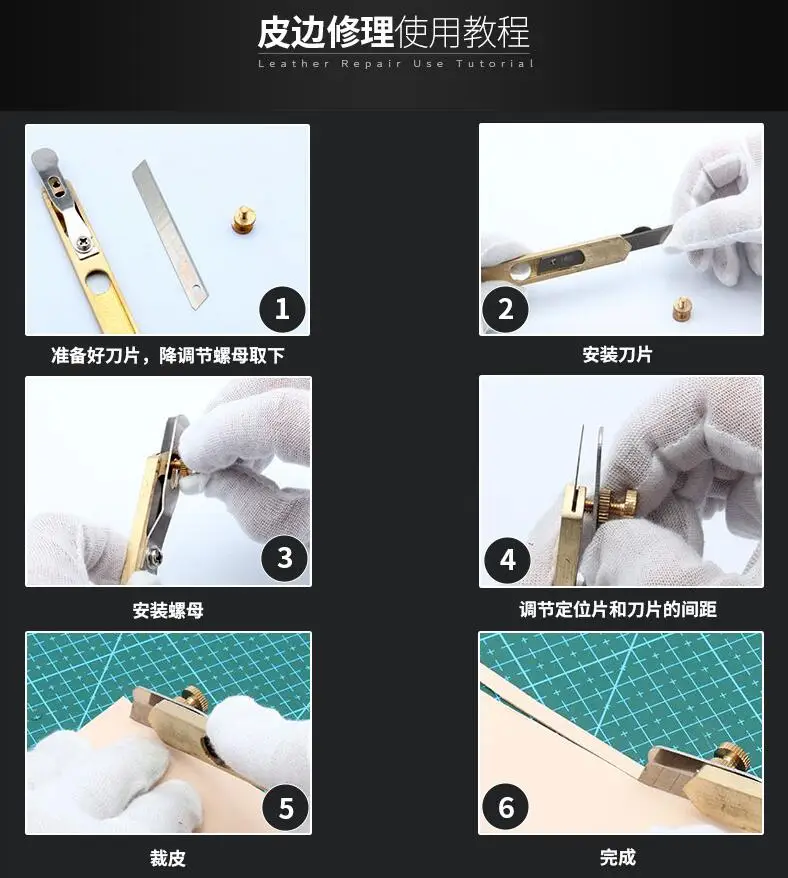 皮边修理使用教程

Leather Repair Use Tutorial

1

准备好刀片，降调节螺母取下

2

安装刀片

3

安装螺母

4

调节定位片和刀片的间距

5

裁皮

6

完成