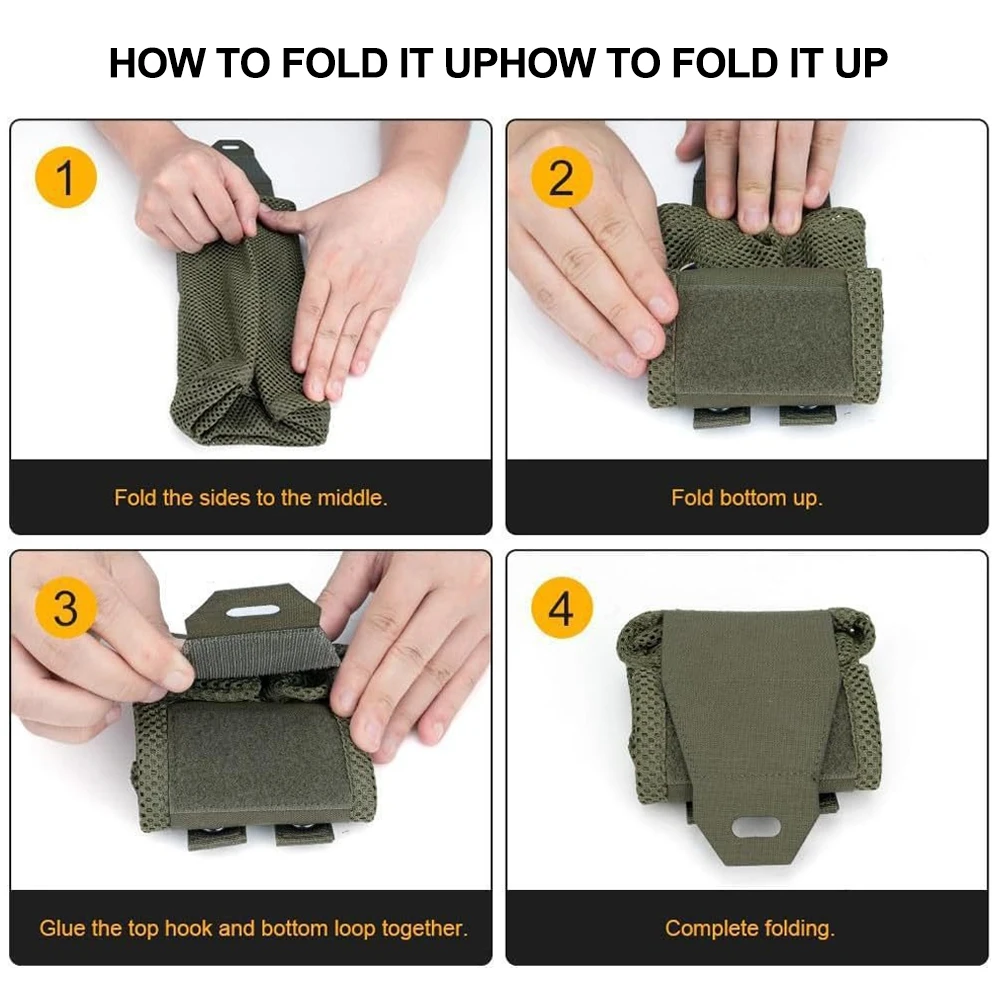 HOW TO FOLD IT UPHOW TO FOLD IT UP

1

Fold the sides to the middle.

2

Fold bottom up.

3

Glue the top hook and bottom loop together.

4

Complete folding.