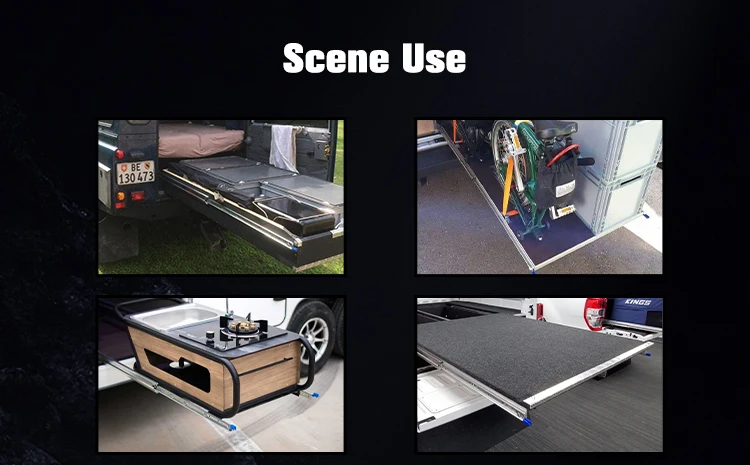 Scene Use

BE 130 473

KINGS