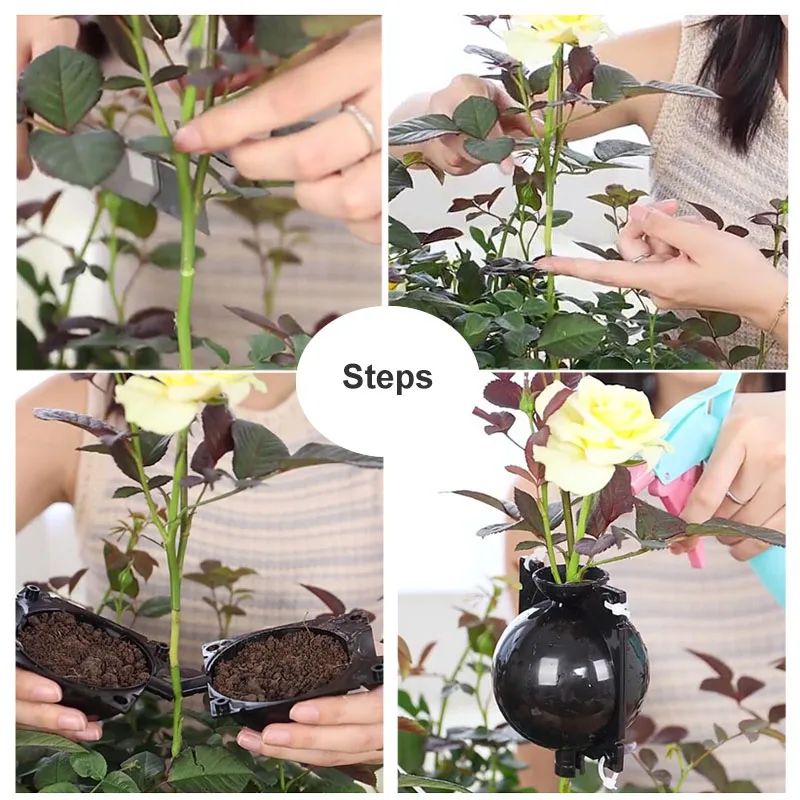 Steps