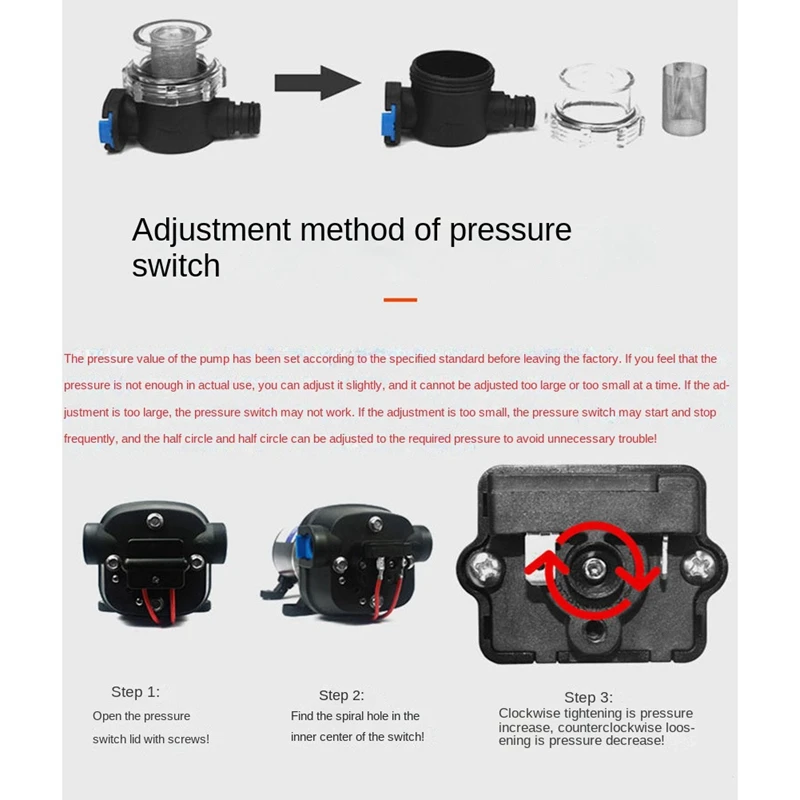 Adjustment method of pressure switch

The pressure value of the pump has been set according to the specified standard before leaving the factory. If you feel that the pressure is not enough in actual use, you can adjust it slightly, and it cannot be adjusted too large or too small at a time. If the adjustment is too large, the pressure switch may not work. If the adjustment is too small, the pressure switch may start and stop frequently, and the half circle and half circle can be adjusted to the required pressure to avoid unnecessary trouble!

Step 1:
Open the pressure switch lid with screws!

Step 2:
Find the spiral hole in the inner center of the switch!

Step 3:
Clockwise tightening is pressure increase, counterclockwise loosening is pressure decrease!