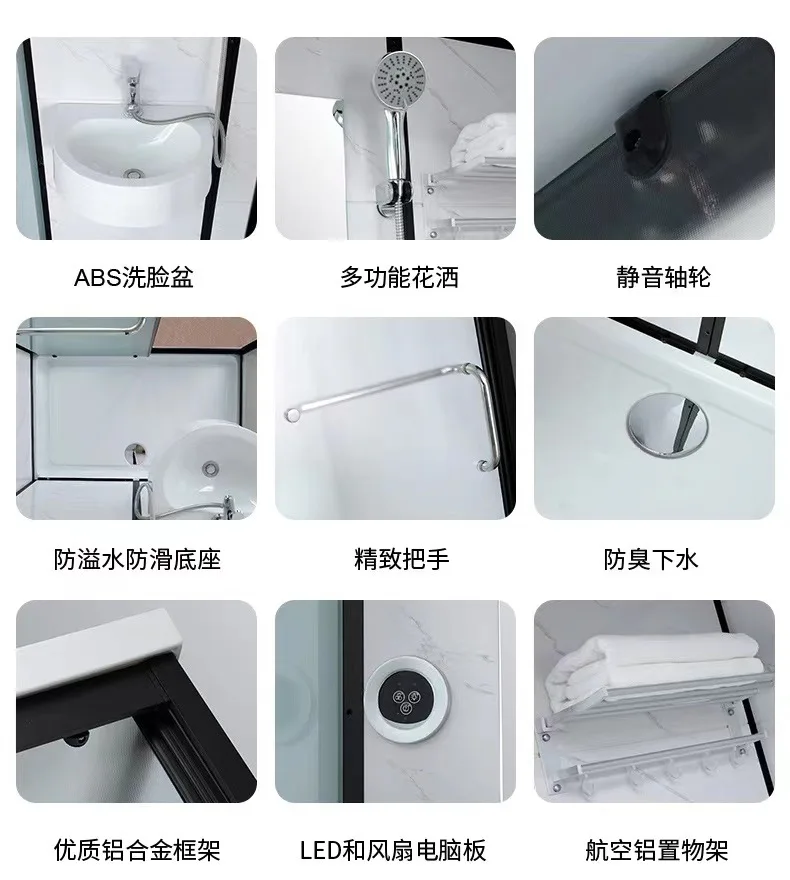 ABS洗脸盆

多功能花洒

静音轴轮

防溢水防滑底座

精致把手

防臭下水

优质铝合金框架

LED和风扇电脑板

航空铝置物架