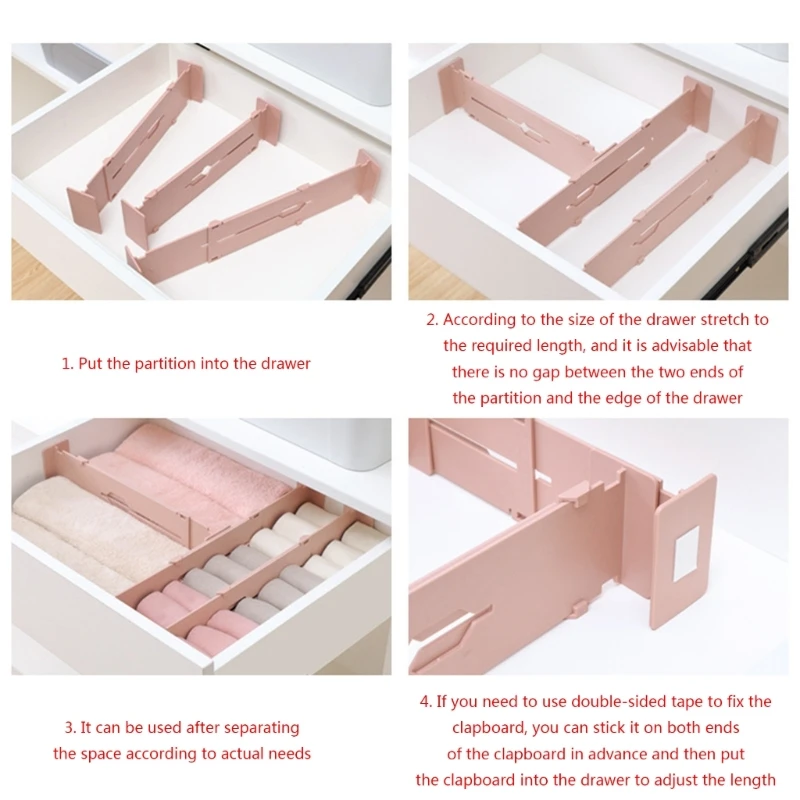 1. Put the partition into the drawer

2. According to the size of the drawer stretch to the required length, and it is advisable that there is no gap between the two ends of the partition and the edge of the drawer

3. It can be used after separating the space according to actual needs

4. If you need to use double-sided tape to fix the clapboard, you can stick it on both ends of the clapboard in advance and then put the clapboard into the drawer to adjust the length