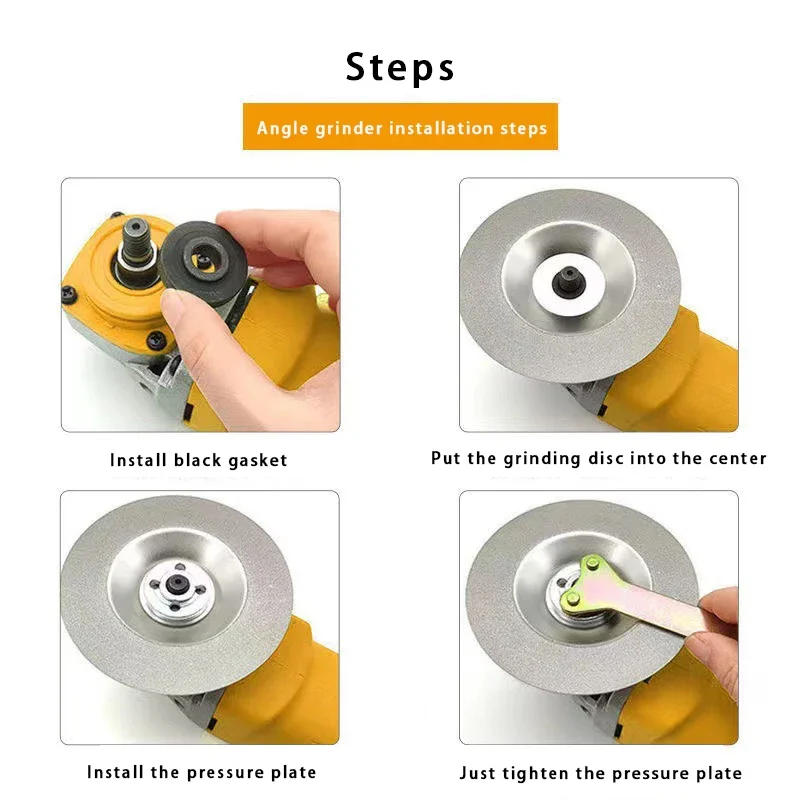 Steps

Angle grinder installation steps

Install black gasket

Put the grinding disc into the center

Install the pressure plate

Just tighten the pressure plate