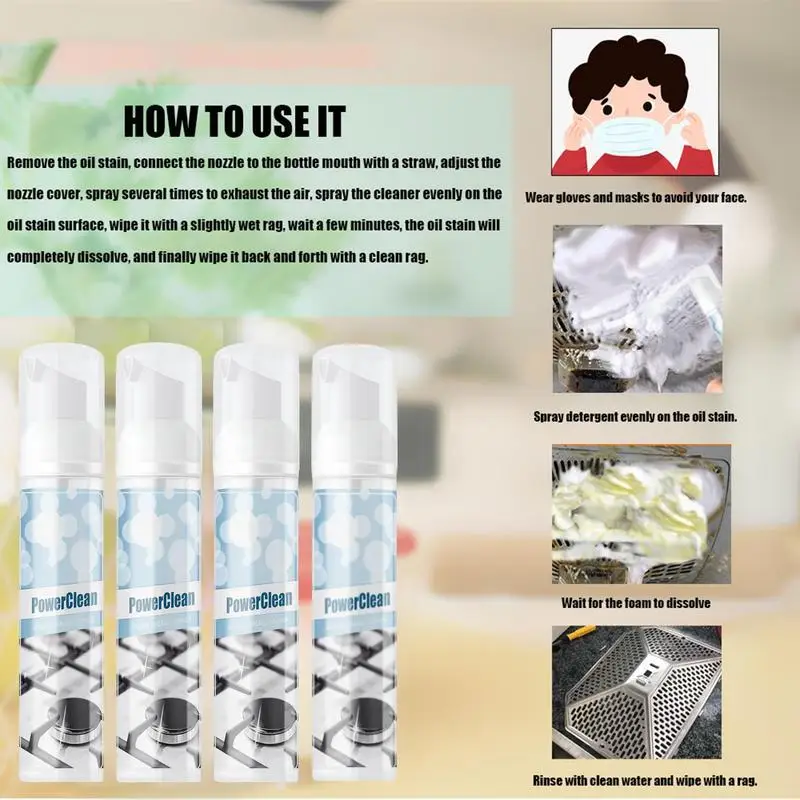 HOW TO USE IT

Remove the oil stain, connect the nozzle to the bottle mouth with a straw, adjust the nozzle cover, spray several times to exhaust the air, spray the cleaner evenly on the oil stain surface, wipe it with a slightly wet rag, wait a few minutes, the oil stain will completely dissolve, and finally wipe it back and forth with a clean rag.

PowerClean

PowerClean

PowerClean

PowerClean

Wear gloves and masks to avoid your face.

Spray detergent evenly on the oil stain.

Wait for the foam to dissolve

Rinse with clean water and wipe with a rag.