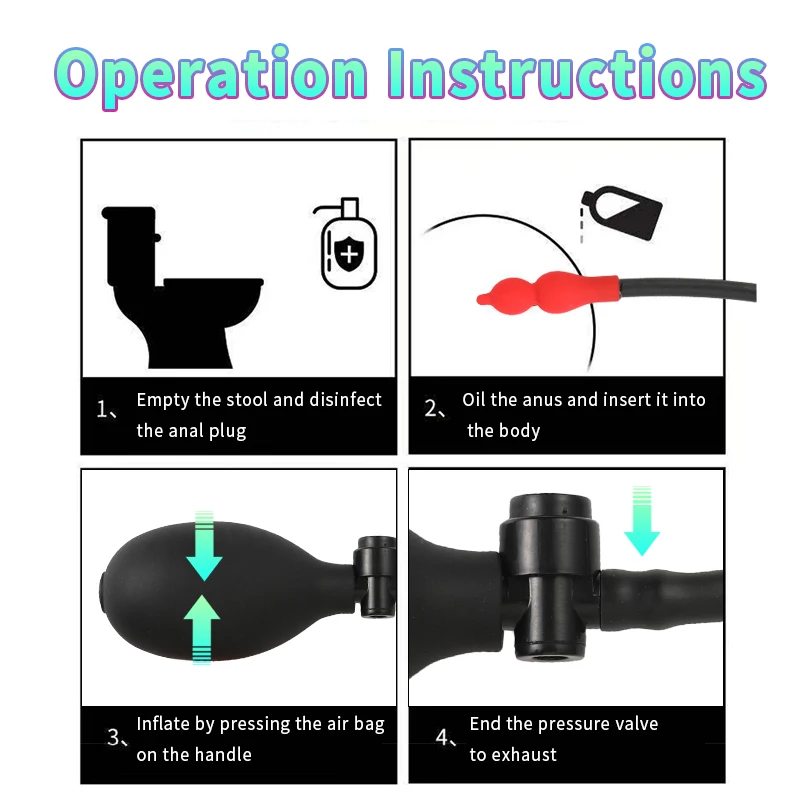 Operation Instructions

1、 Empty the stool and disinfect the anal plug

2、 Oil the anus and insert it into the body

3、 Inflate by pressing the air bag on the handle

4、 End the pressure valve to exhaust