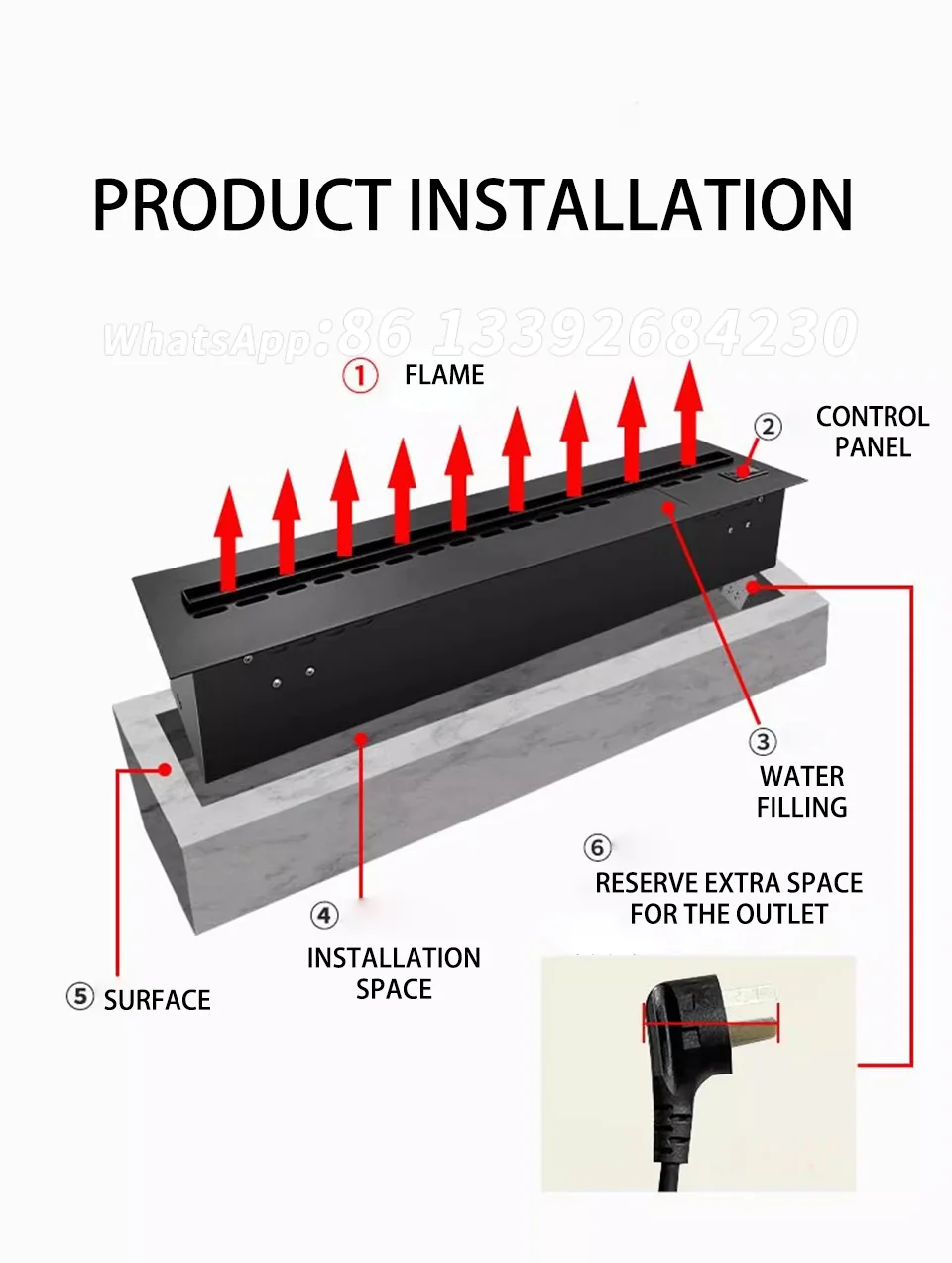 PRODUCT INSTALLATION

WhatsApp:86 13392684230

① FLAME

② CONTROL PANEL

③ WATER FILLING

⑥ RESERVE EXTRA SPACE FOR THE OUTLET

④ INSTALLATION SPACE

⑤ SURFACE