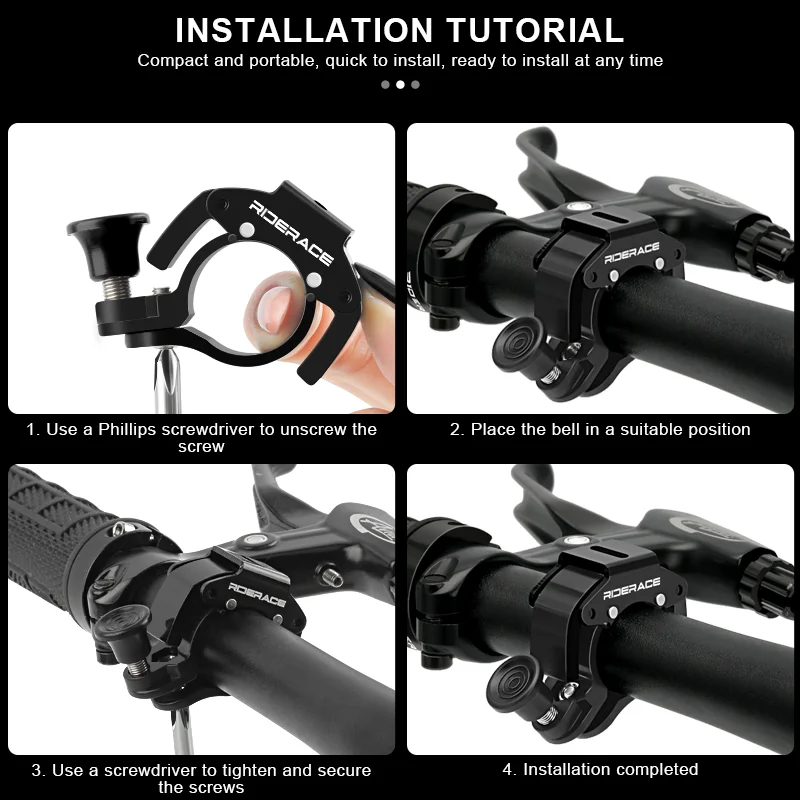 INSTALLATION TUTORIAL

Compact and portable, quick to install, ready to install at any time

RIDERACE

1. Use a Phillips screwdriver to unscrew the screw

RIDERACE

2. Place the bell in a suitable position

RIDERACE

3. Use a screwdriver to tighten and secure the screws

RIDERACE

4. Installation completed