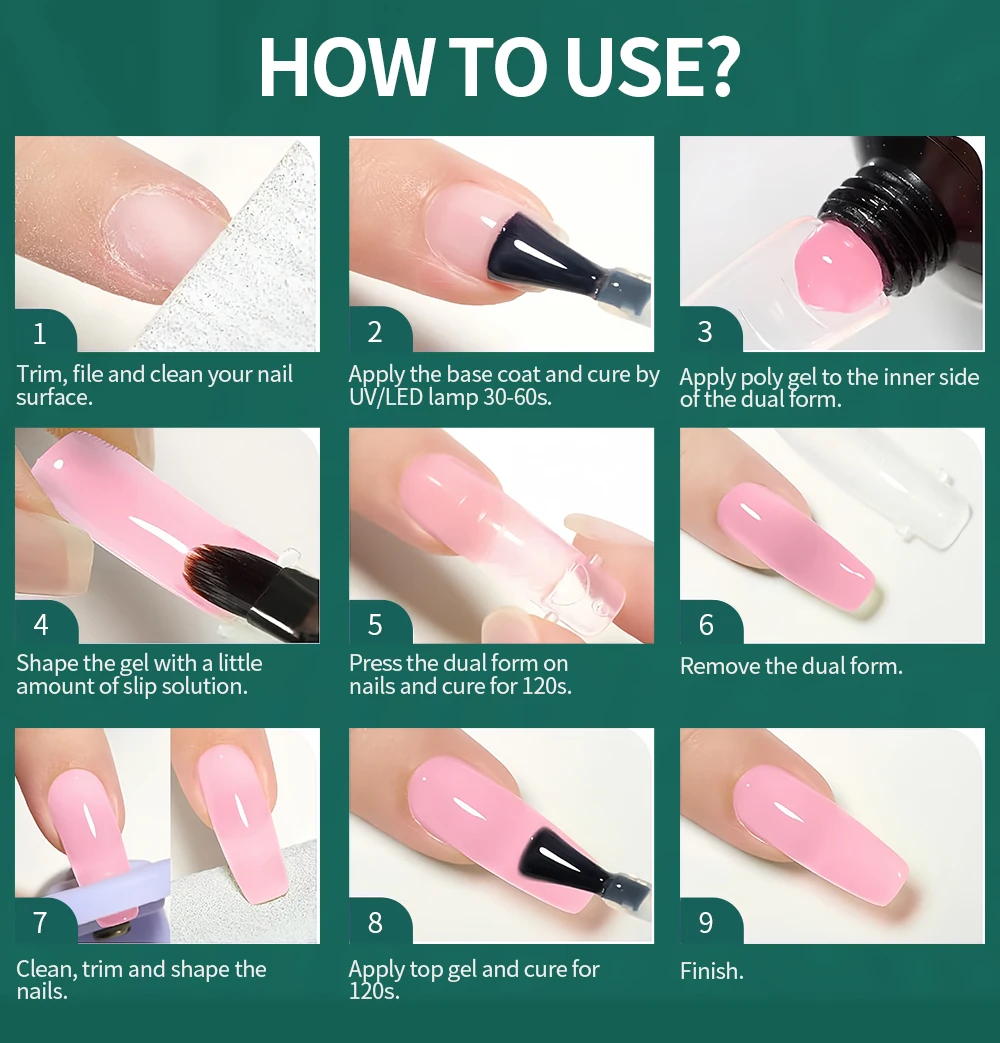 HOW TO USE?

1
Trim, file and clean your nail surface.

2
Apply the base coat and cure by UV/LED lamp 30-60s.

3
Apply poly gel to the inner side of the dual form.

4
Shape the gel with a little amount of slip solution.

5
Press the dual form on nails and cure for 120s.

6
Remove the dual form.

7
Clean, trim and shape the nails.

8
Apply top gel and cure for 120s.

9
Finish.