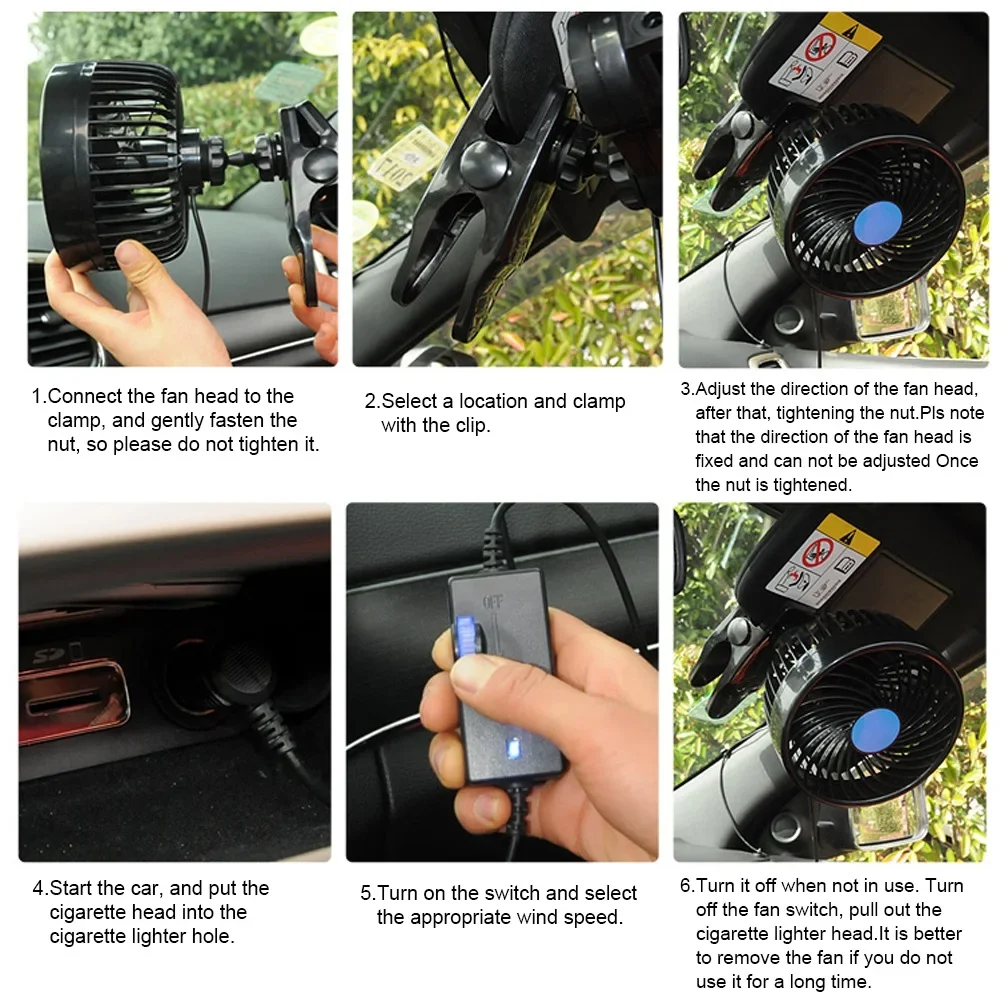 1.Connect the fan head to the clamp, and gently fasten the nut, so please do not tighten it.

2.Select a location and clamp with the clip.

3.Adjust the direction of the fan head, after that, tightening the nut.Pls note that the direction of the fan head is fixed and can not be adjusted Once the nut is tightened.

SD

OFF

4.Start the car, and put the cigarette head into the cigarette lighter hole.

5.Turn on the switch and select the appropriate wind speed.

6.Turn it off when not in use. Turn off the fan switch, pull out the cigarette lighter head.It is better to remove the fan if you do not use it for a long time.