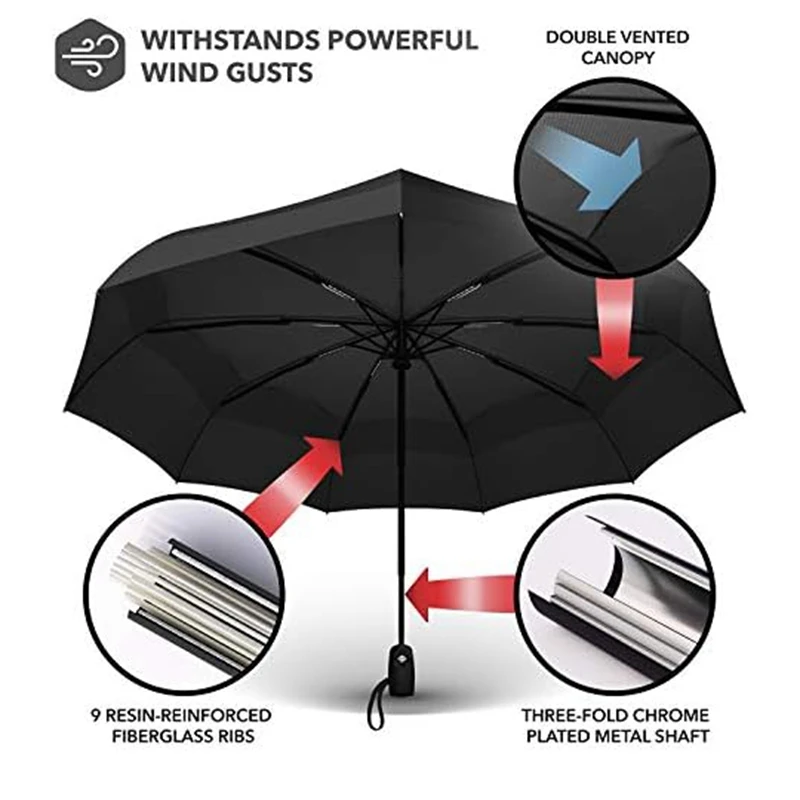 WITHSTANDS POWERFUL WIND GUSTS

DOUBLE VENTED CANOPY

9 RESIN-REINFORCED FIBERGLASS RIBS

THREE-FOLD CHROME PLATED METAL SHAFT