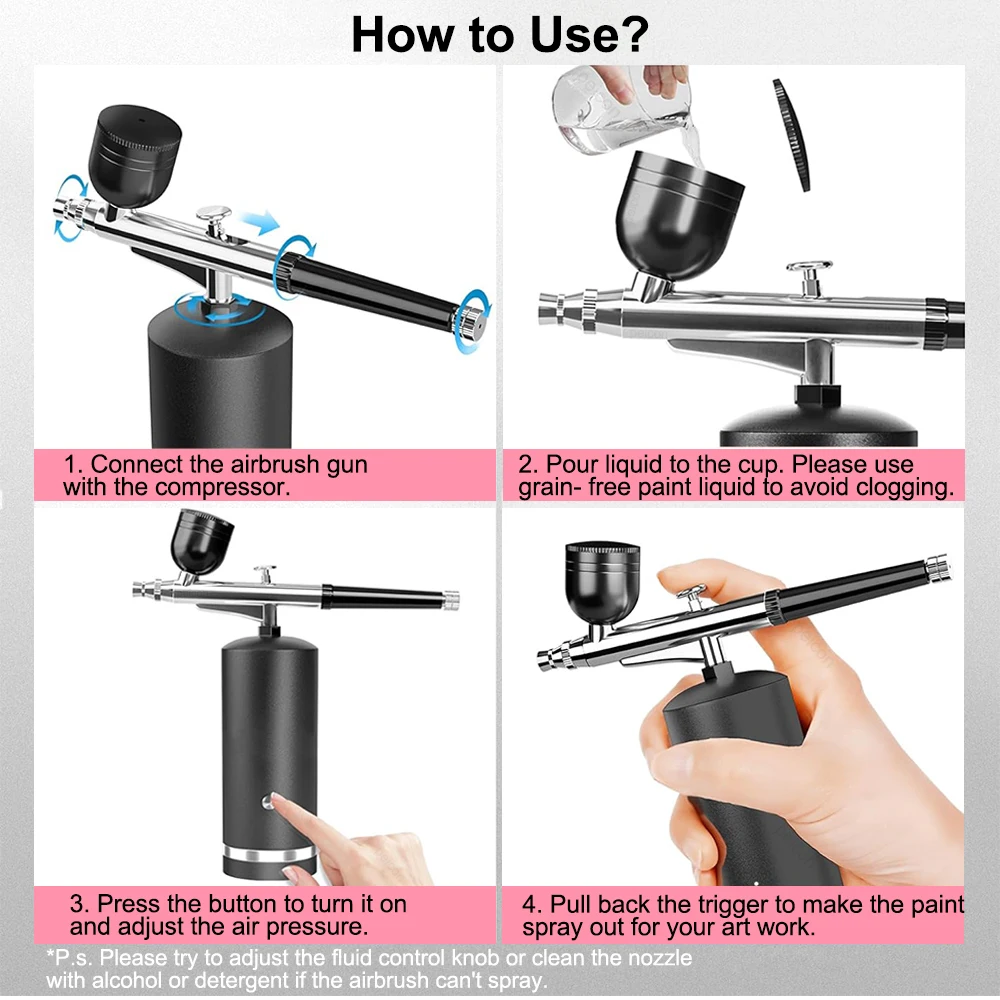 How to Use?

1. Connect the airbrush gun with the compressor.

2. Pour liquid to the cup. Please use grain- free paint liquid to avoid clogging.

3. Press the button to turn it on and adjust the air pressure.

4. Pull back the trigger to make the paint spray out for your art work.

*P.s. Please try to adjust the fluid control knob or clean the nozzle with alcohol or detergent if the airbrush can't spray.