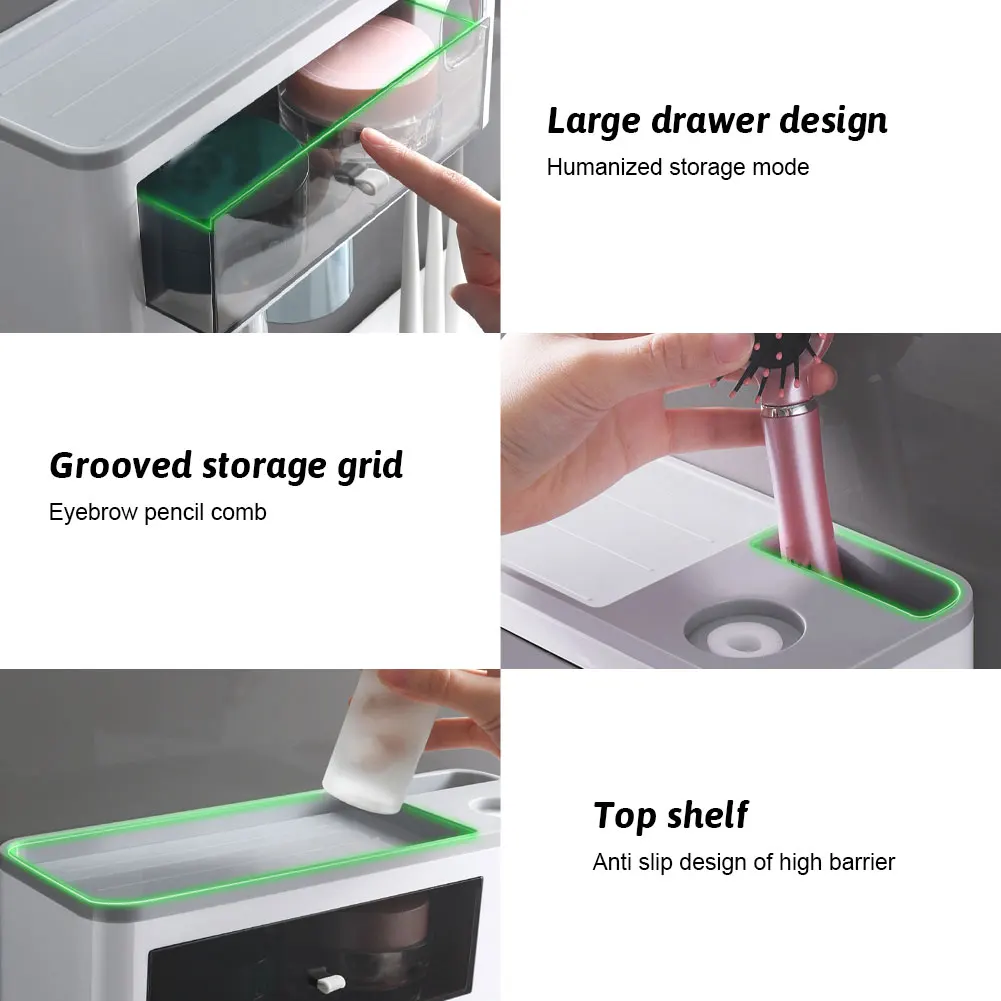 Large drawer design
Humanized storage mode

Grooved storage grid
Eyebrow pencil comb

Top shelf
Anti slip design of high barrier