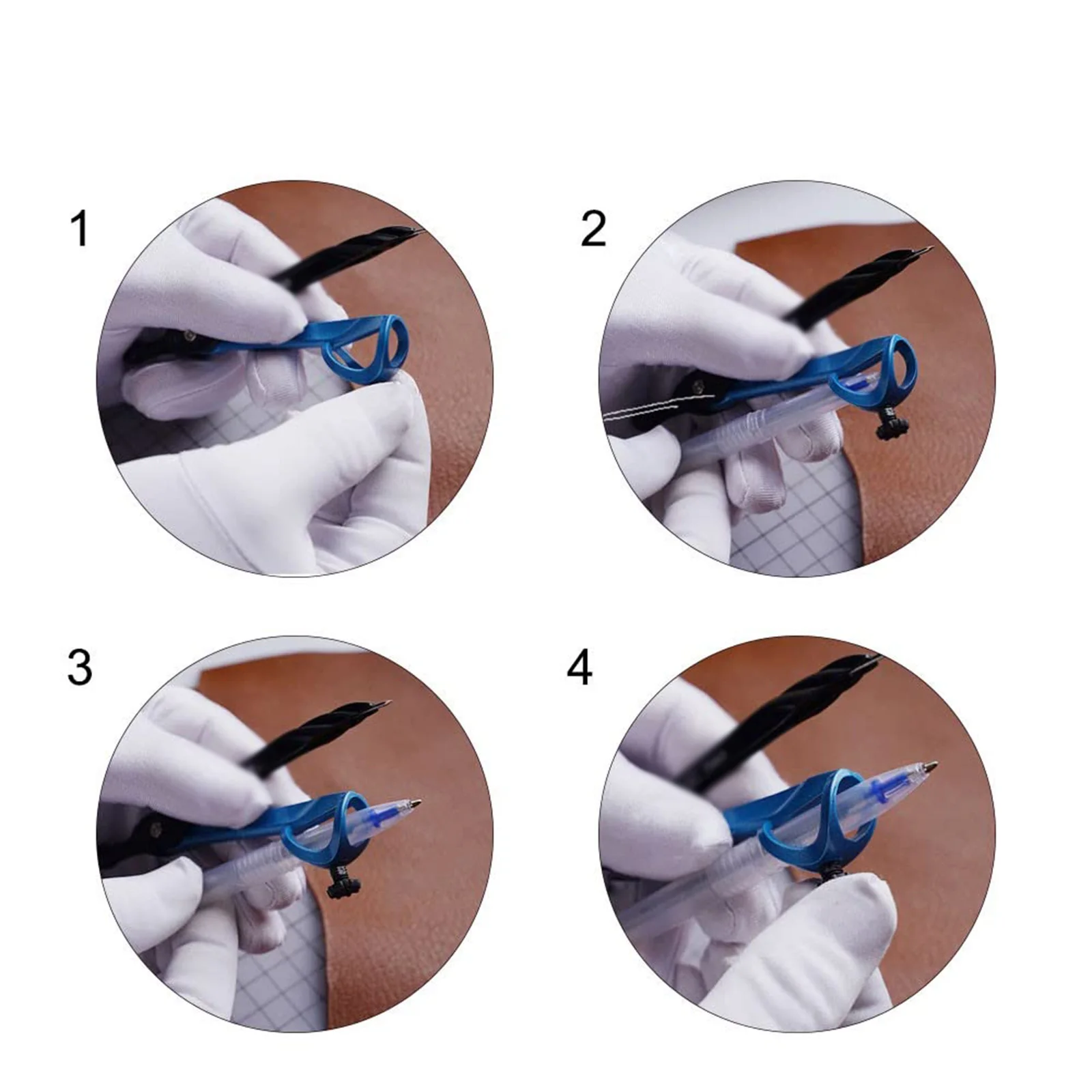 1

2

3

4