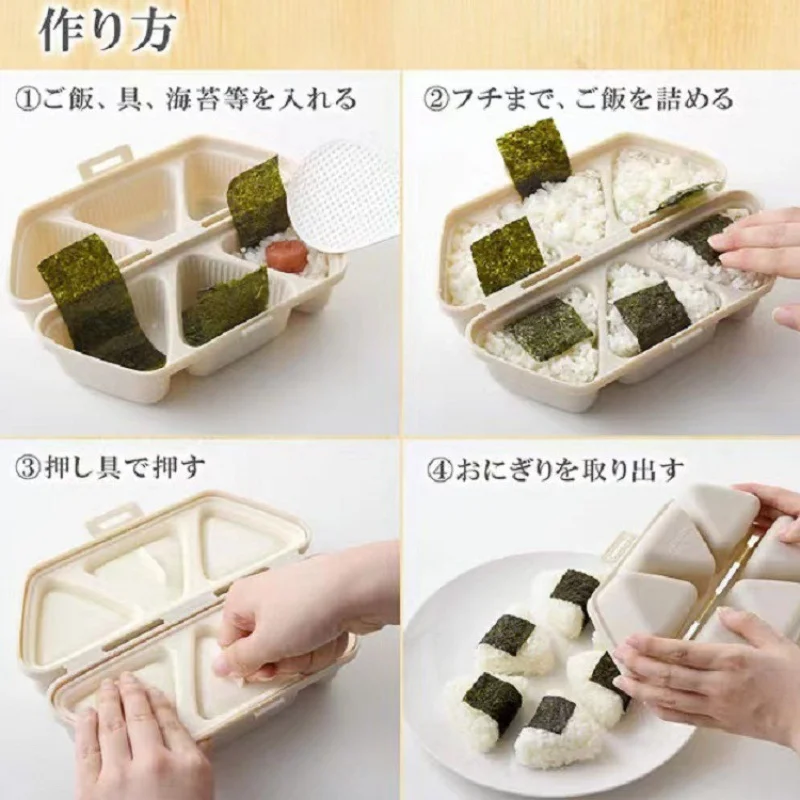 作り方

①ご飯、具、海苔等を入れる

②フチまで、ご飯を詰める

③押し具で押す

④おにぎりを取り出す