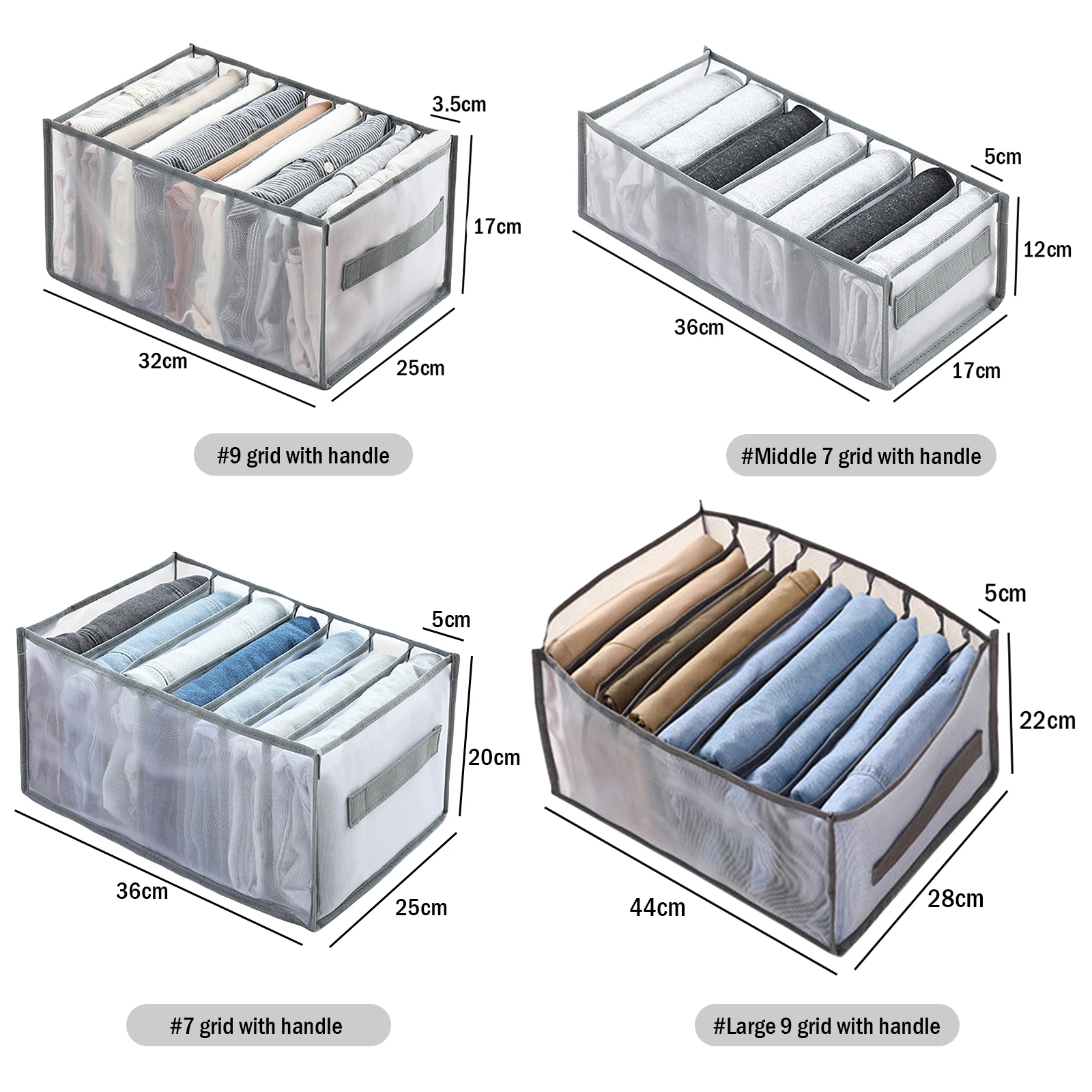 3.5cm
17cm
32cm
25cm

#9 grid with handle

5cm
12cm
36cm
17cm

#Middle 7 grid with handle

5cm
20cm
36cm
25cm

#7 grid with handle

5cm
22cm
44cm
28cm

#Large 9 grid with handle