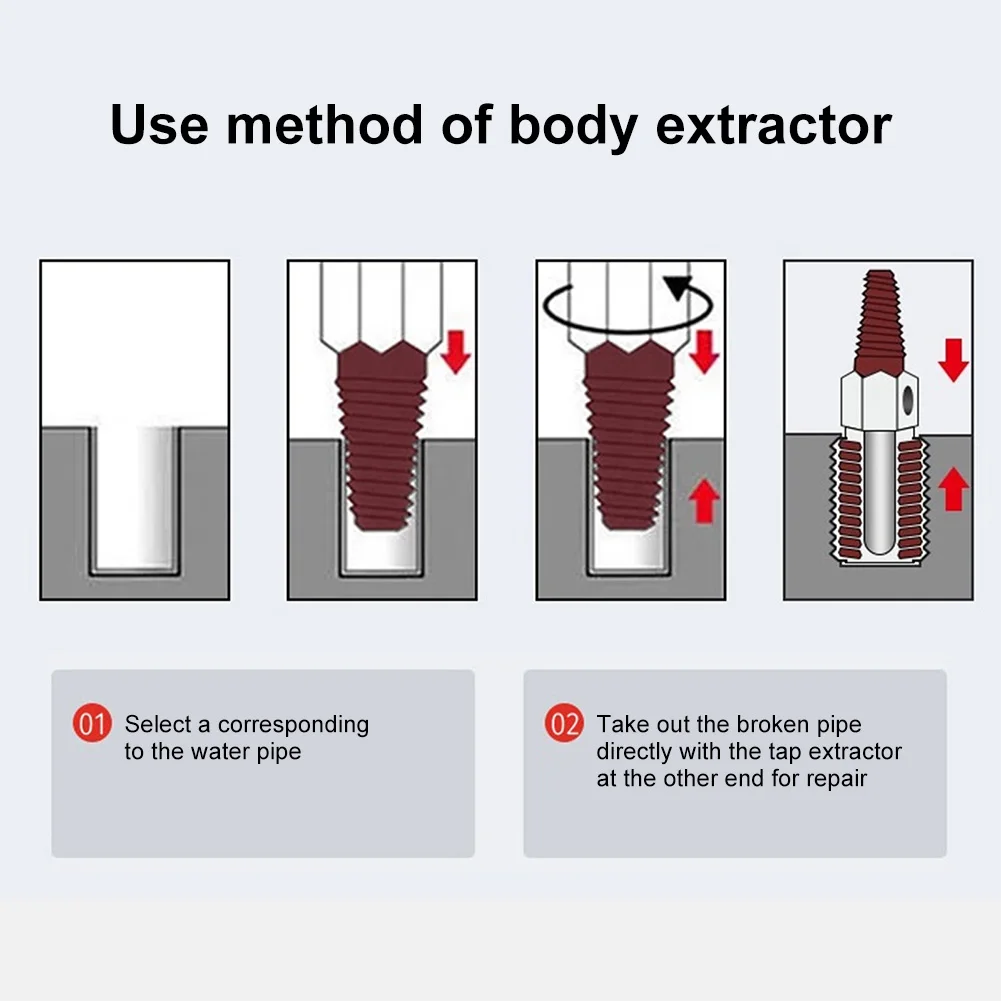 Use method of body extractor

01 Select a corresponding to the water pipe

02 Take out the broken pipe directly with the tap extractor at the other end for repair