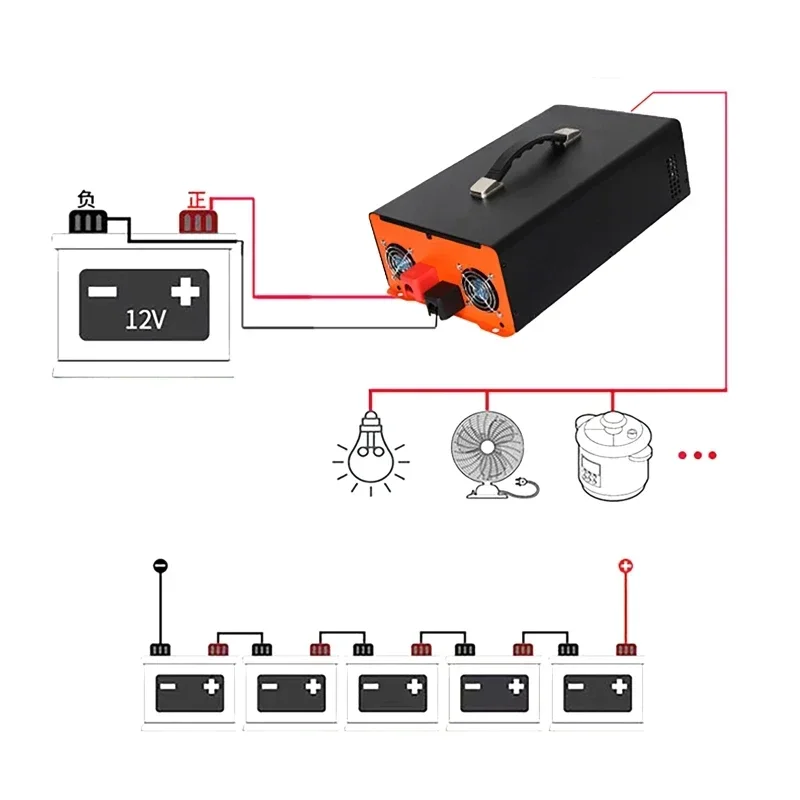 负
正
12V