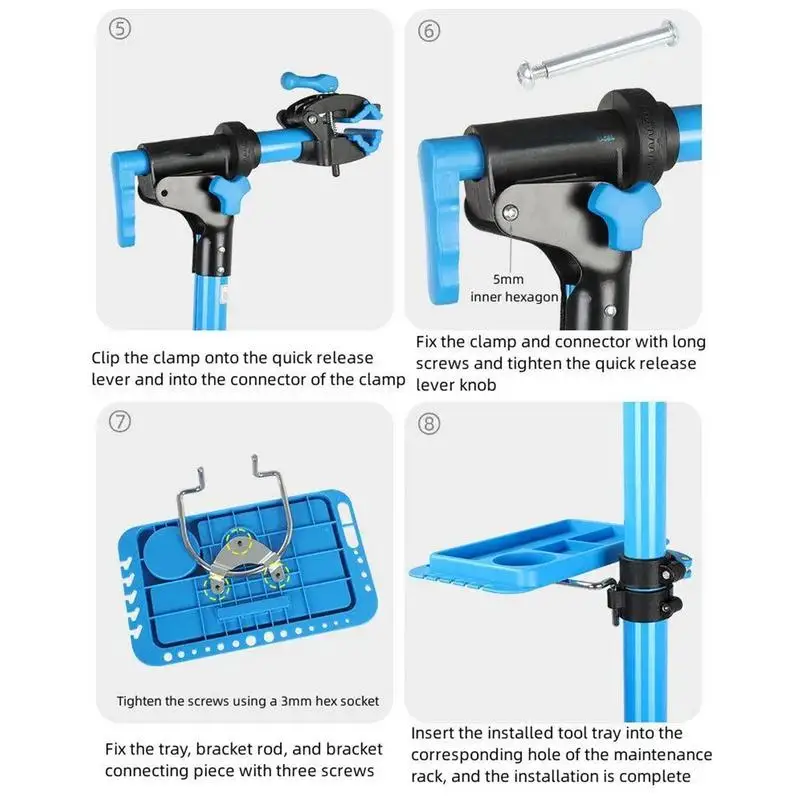 ⑤

Clip the clamp onto the quick release lever and into the connector of the clamp

⑥

5mm inner hexagon

Fix the clamp and connector with long screws and tighten the quick release lever knob

⑦

Tighten the screws using a 3mm hex socket

Fix the tray, bracket rod, and bracket connecting piece with three screws

⑧

Insert the installed tool tray into the corresponding hole of the maintenance rack, and the installation is complete