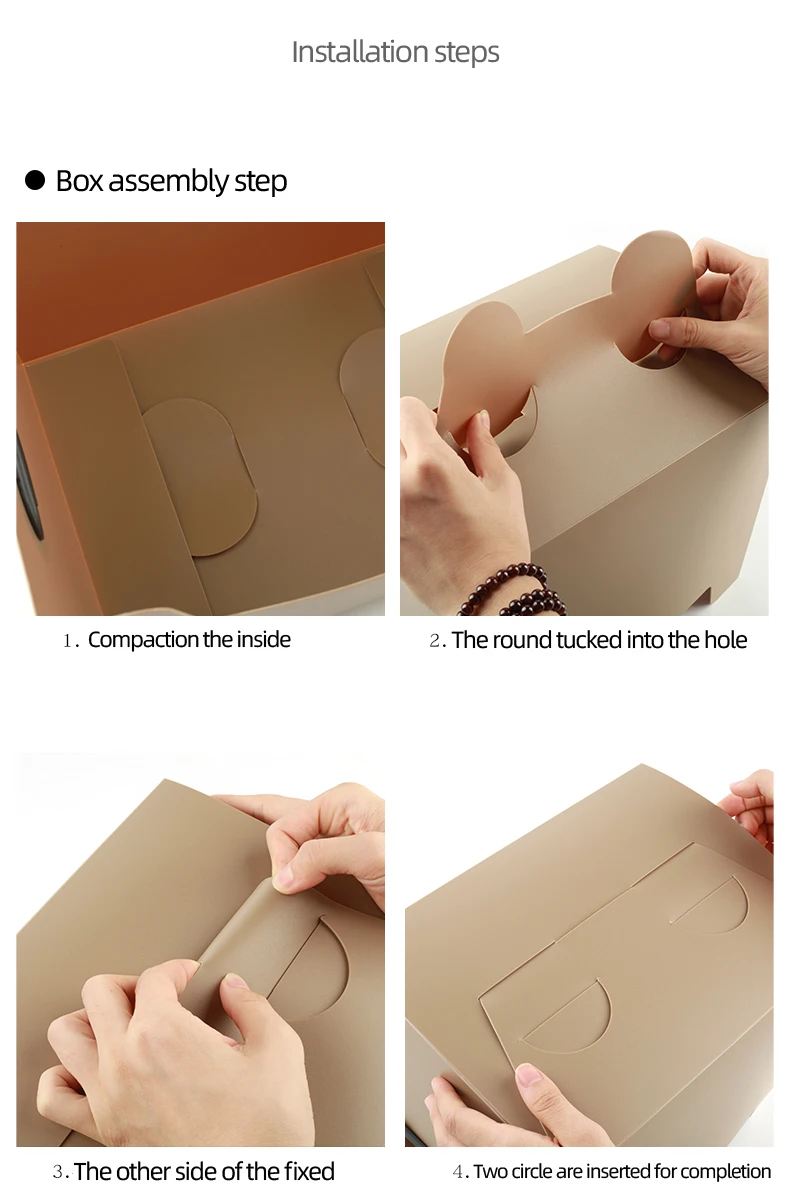 Installation steps

● Box assembly step

1. Compaction the inside

2. The round tucked into the hole

3. The other side of the fixed

4. Two circle are inserted for completion