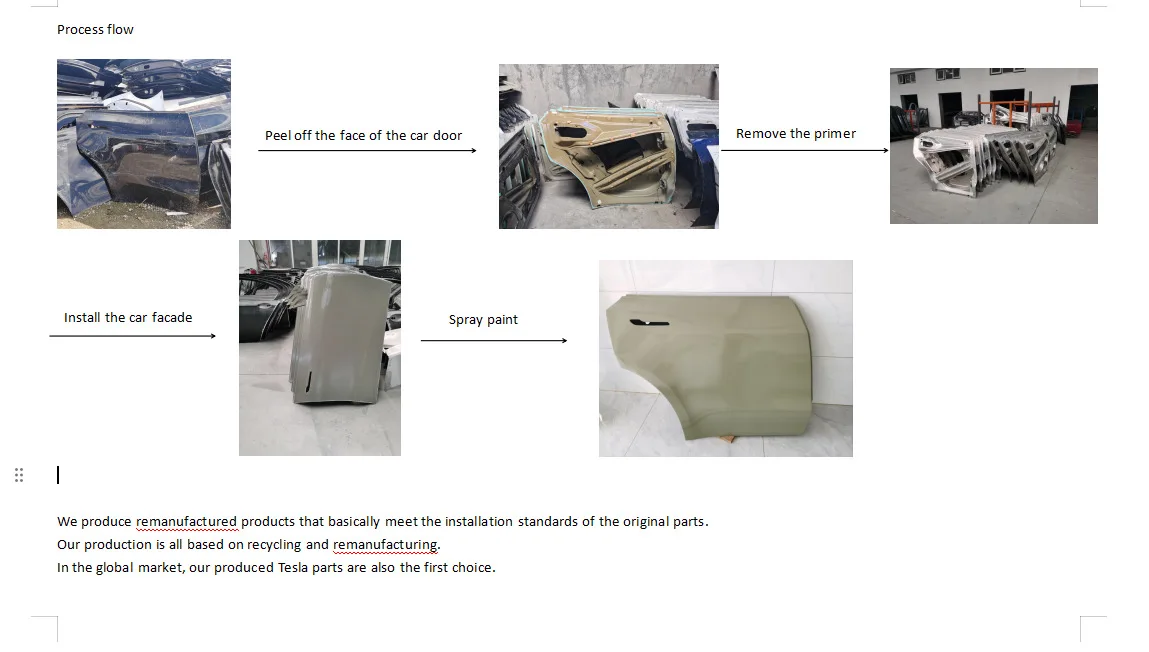 Process flow

Peel off the face of the car door

Remove the primer

Install the car facade

Spray paint

We produce remanufactured products that basically meet the installation standards of the original parts.
Our production is all based on recycling and remanufacturing.
In the global market, our produced Tesla parts are also the first choice.