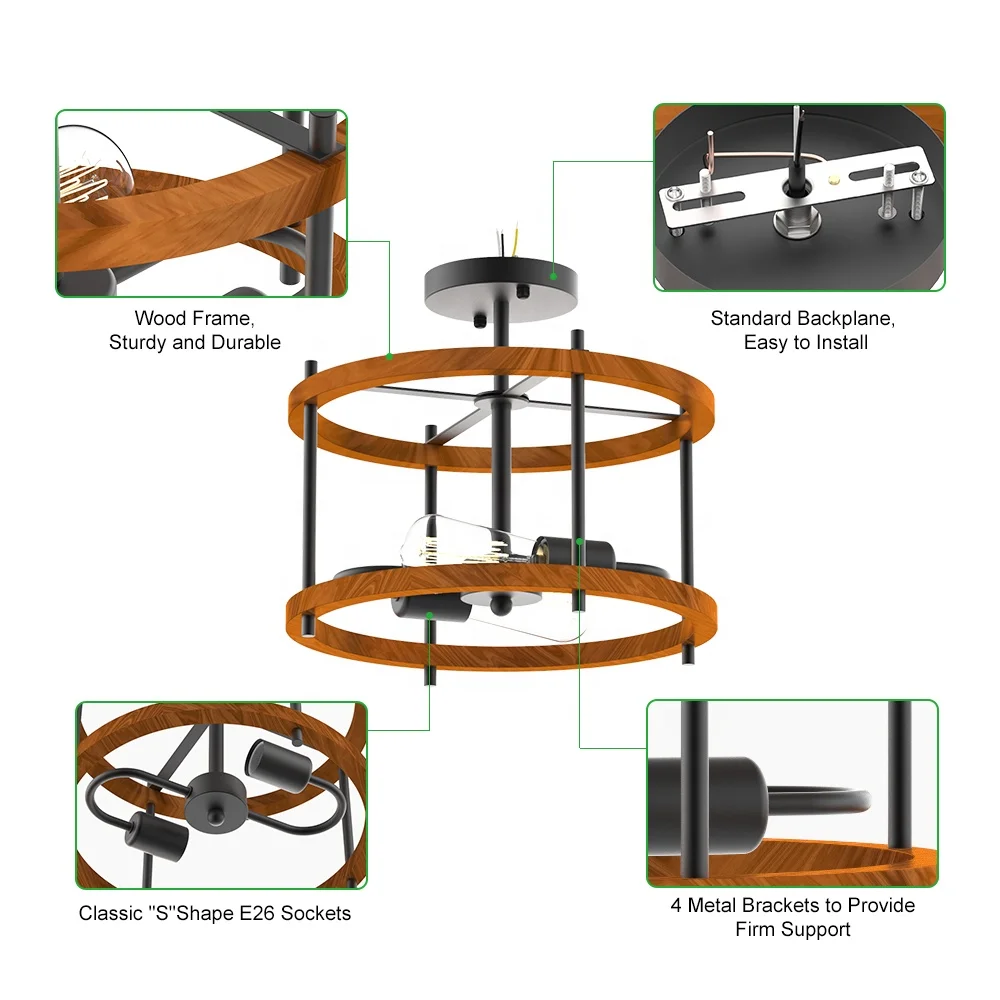 Wood Frame,
Sturdy and Durable

Standard Backplane,
Easy to Install

Classic "S"Shape E26 Sockets

4 Metal Brackets to Provide
Firm Support