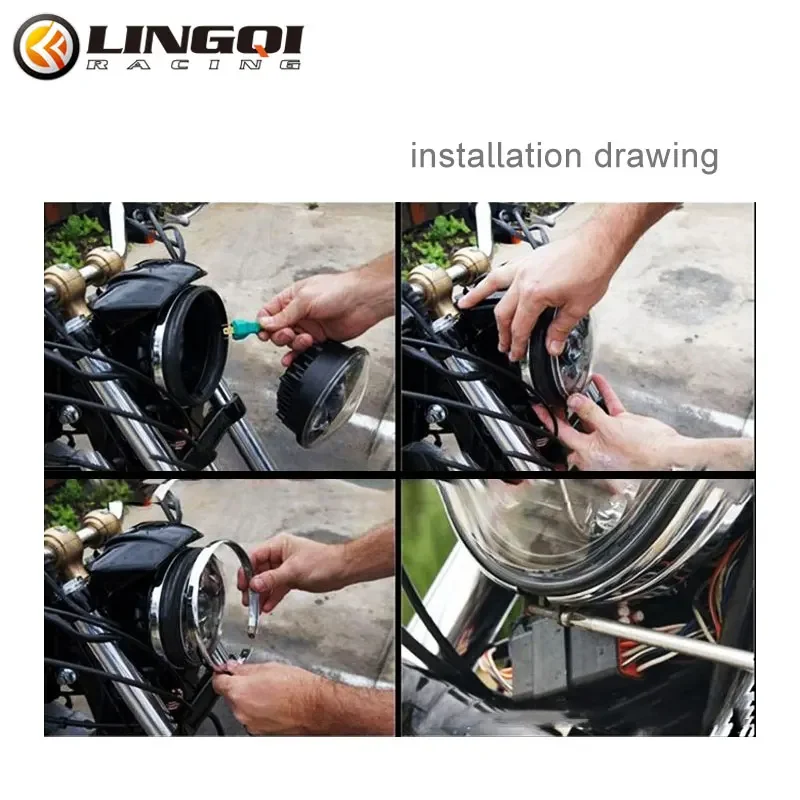 LINGQI
RACING

installation drawing