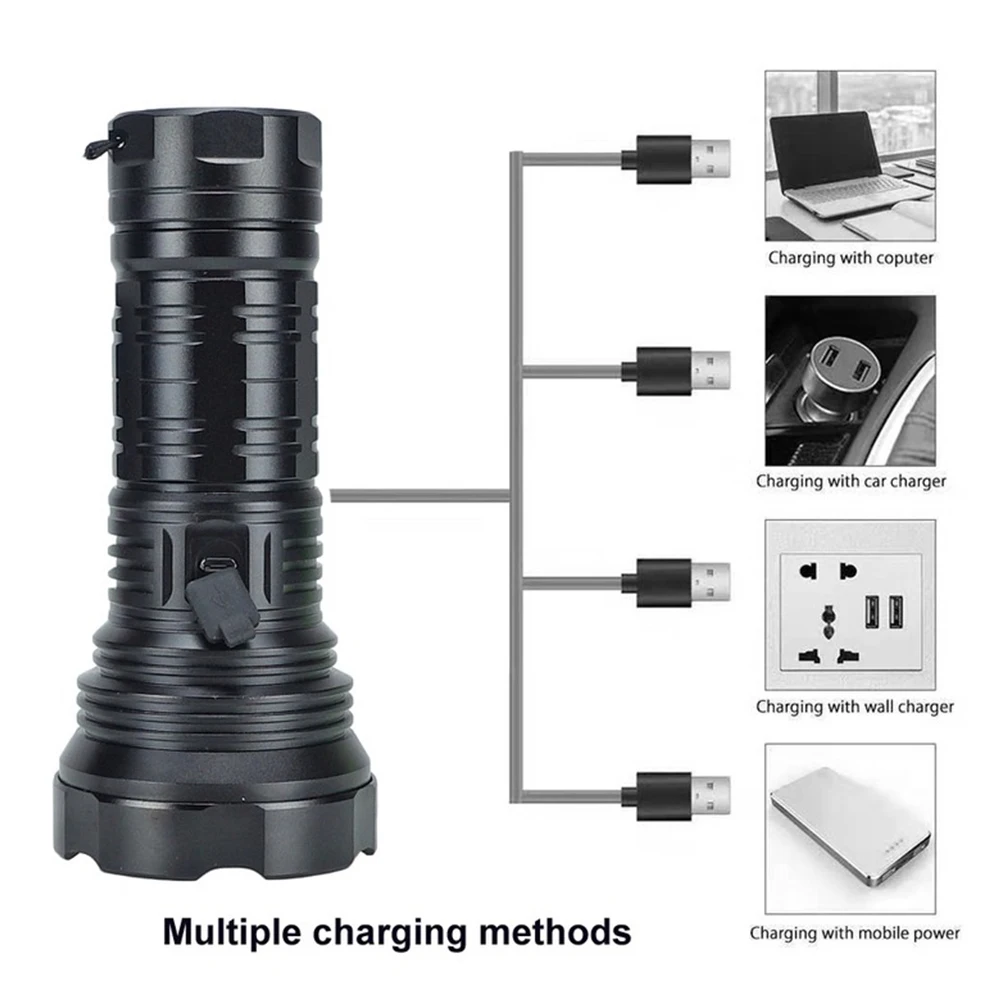 Charging with coputer

Charging with car charger

Charging with wall charger

Charging with mobile power

Multiple charging methods