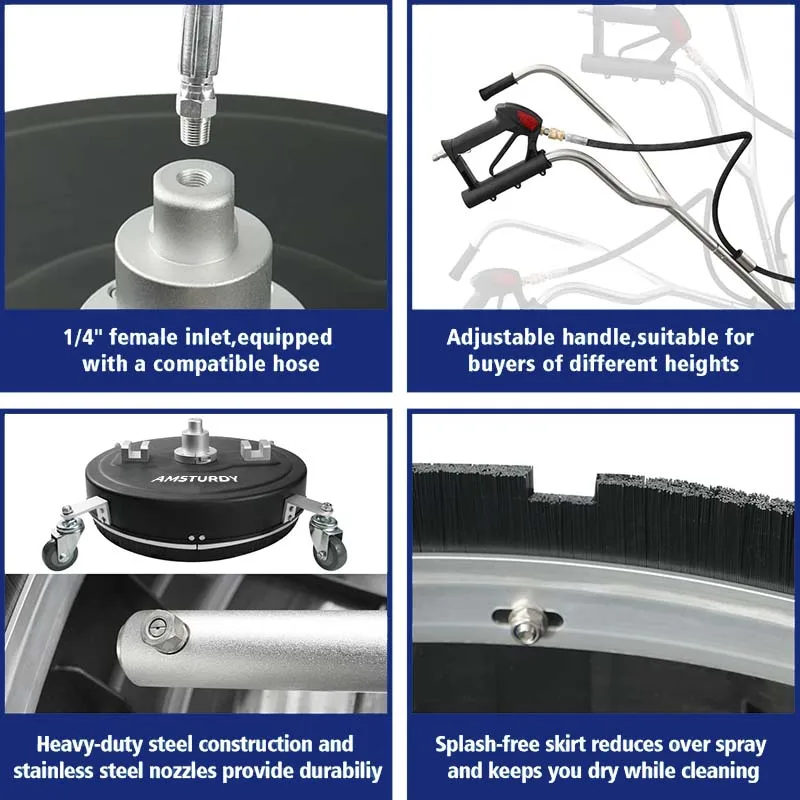 1/4" female inlet,equipped with a compatible hose

Adjustable handle,suitable for buyers of different heights

AMSTURDY

Heavy-duty steel construction and stainless steel nozzles provide durabiliy

Splash-free skirt reduces over spray and keeps you dry while cleaning