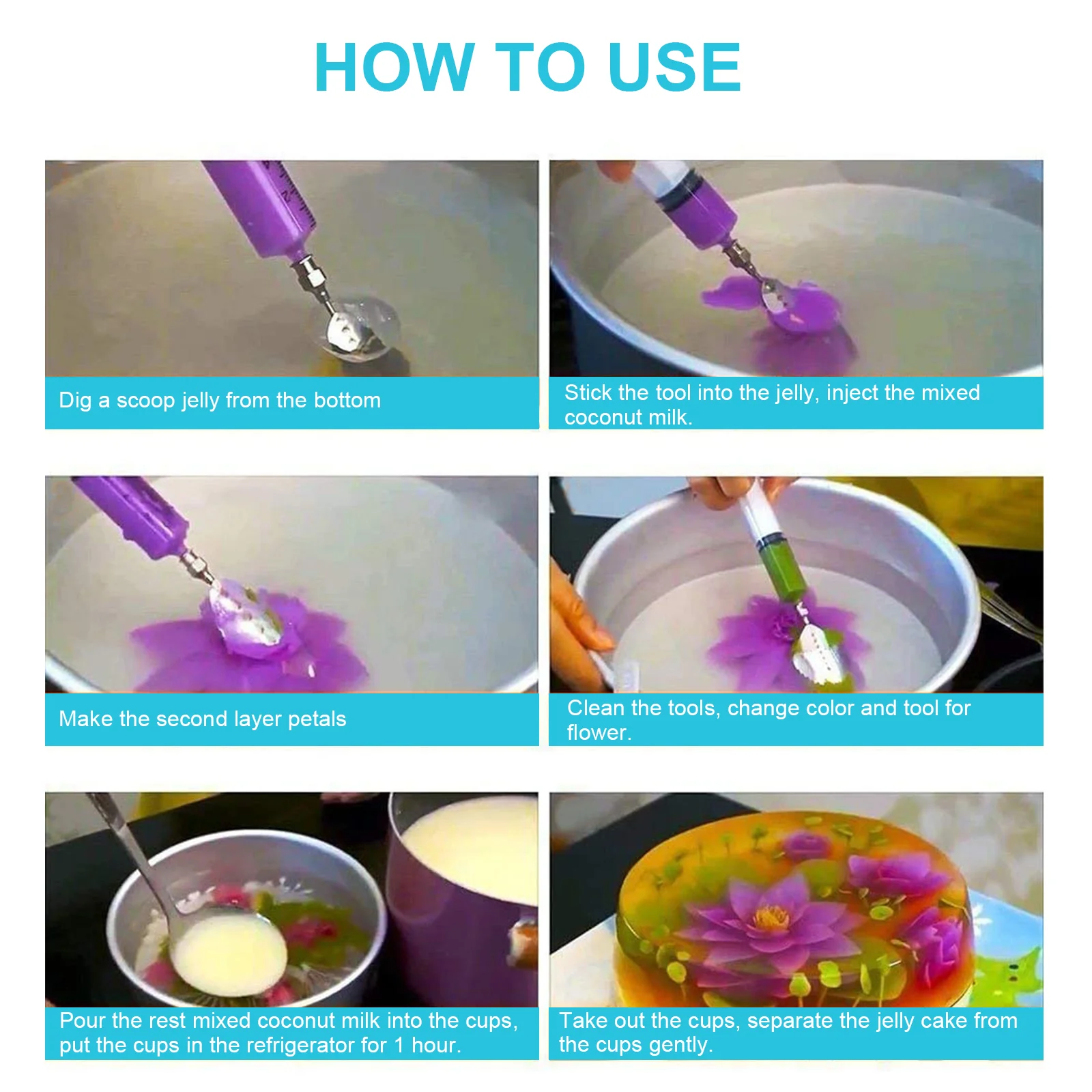 HOW TO USE

Dig a scoop jelly from the bottom

Stick the tool into the jelly, inject the mixed coconut milk.

Make the second layer petals

Clean the tools, change color and tool for flower.

Pour the rest mixed coconut milk into the cups, put the cups in the refrigerator for 1 hour.

Take out the cups, separate the jelly cake from the cups gently.