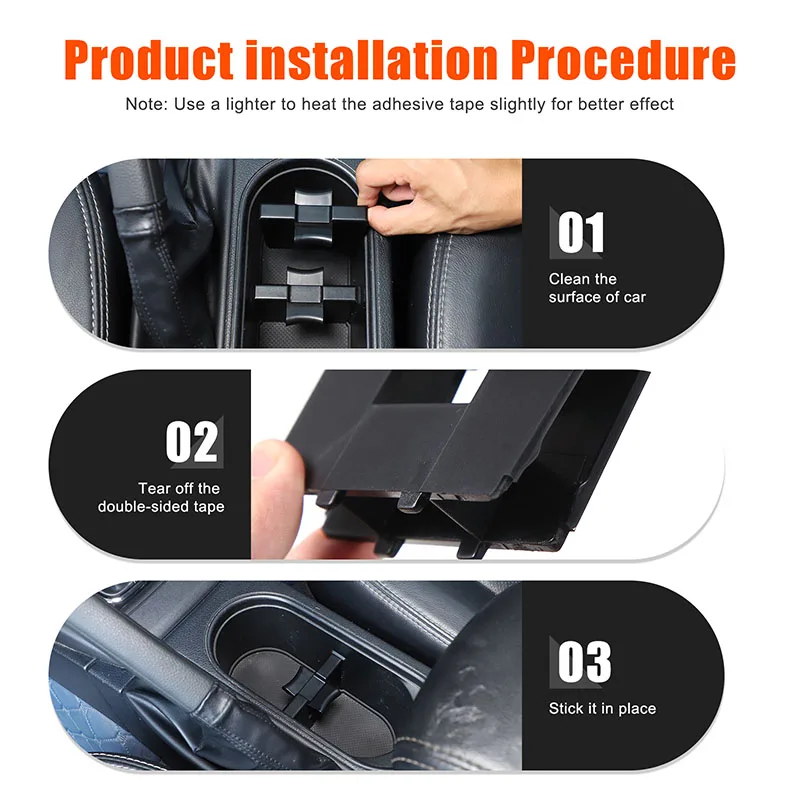 Product installation Procedure

Note: Use a lighter to heat the adhesive tape slightly for better effect

01

Clean the surface of car

02

Tear off the double-sided tape

03

Stick it in place