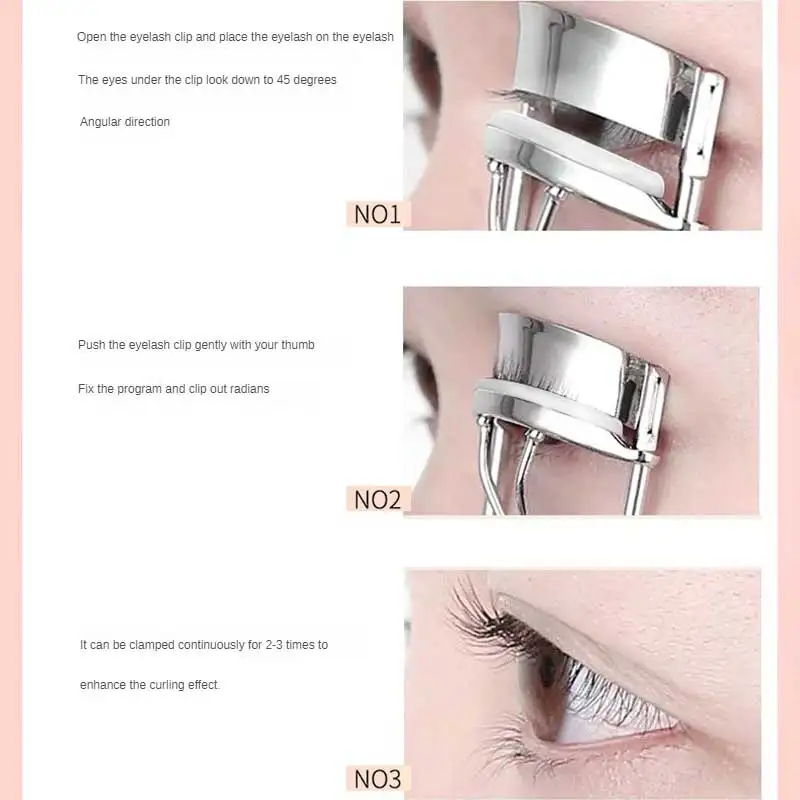 Open the eyelash clip and place the eyelash on the eyelash

The eyes under the clip look down to 45 degrees

Angular direction

NO1

Push the eyelash clip gently with your thumb

Fix the program and clip out radians

NO2

It can be clamped continuously for 2-3 times to

enhance the curling effect.

NO3