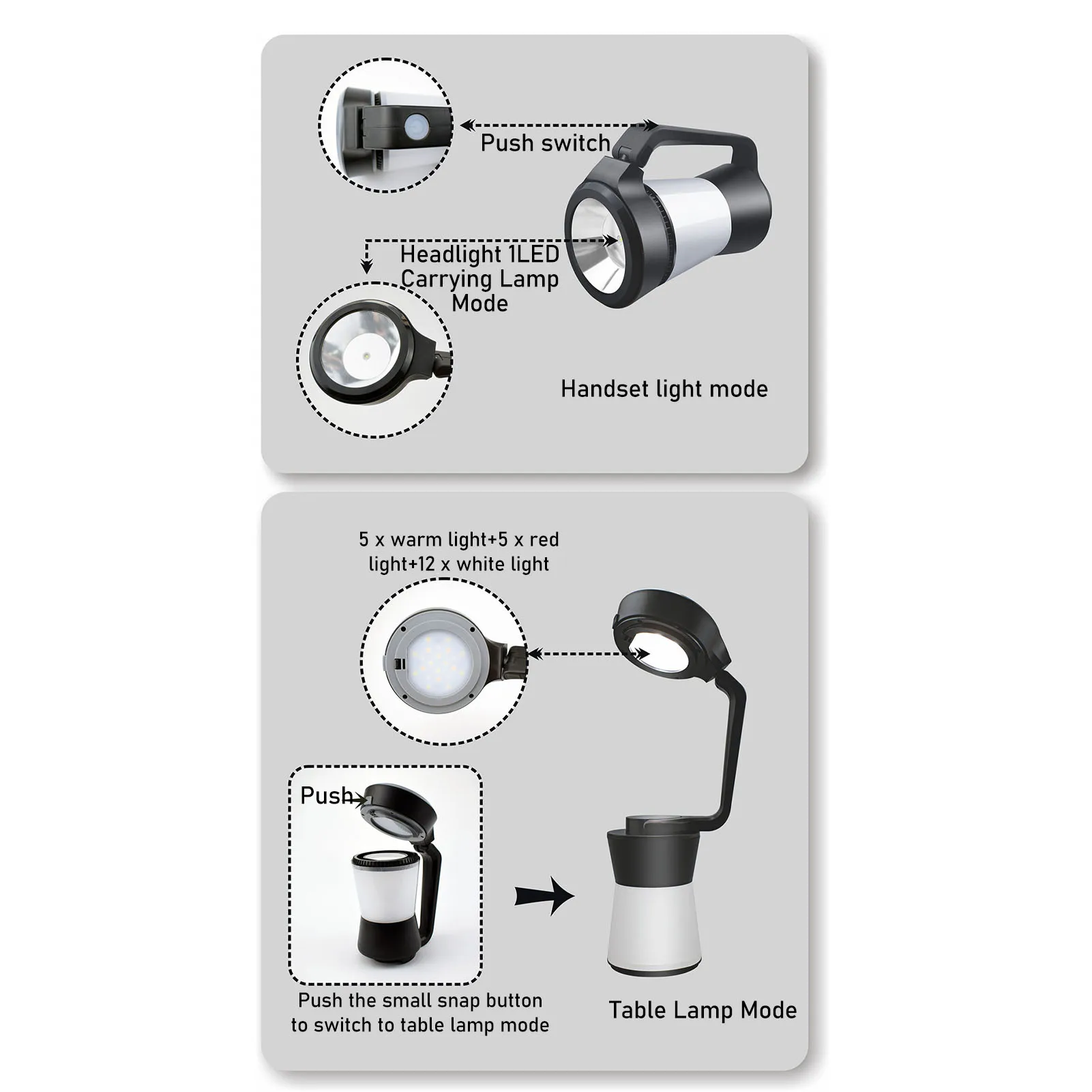 Push switch

Headlight 1LED
Carrying Lamp
Mode

Handset light mode

5 x warm light+5 x red
light+12 x white light

Push

Push the small snap button
to switch to table lamp mode

Table Lamp Mode