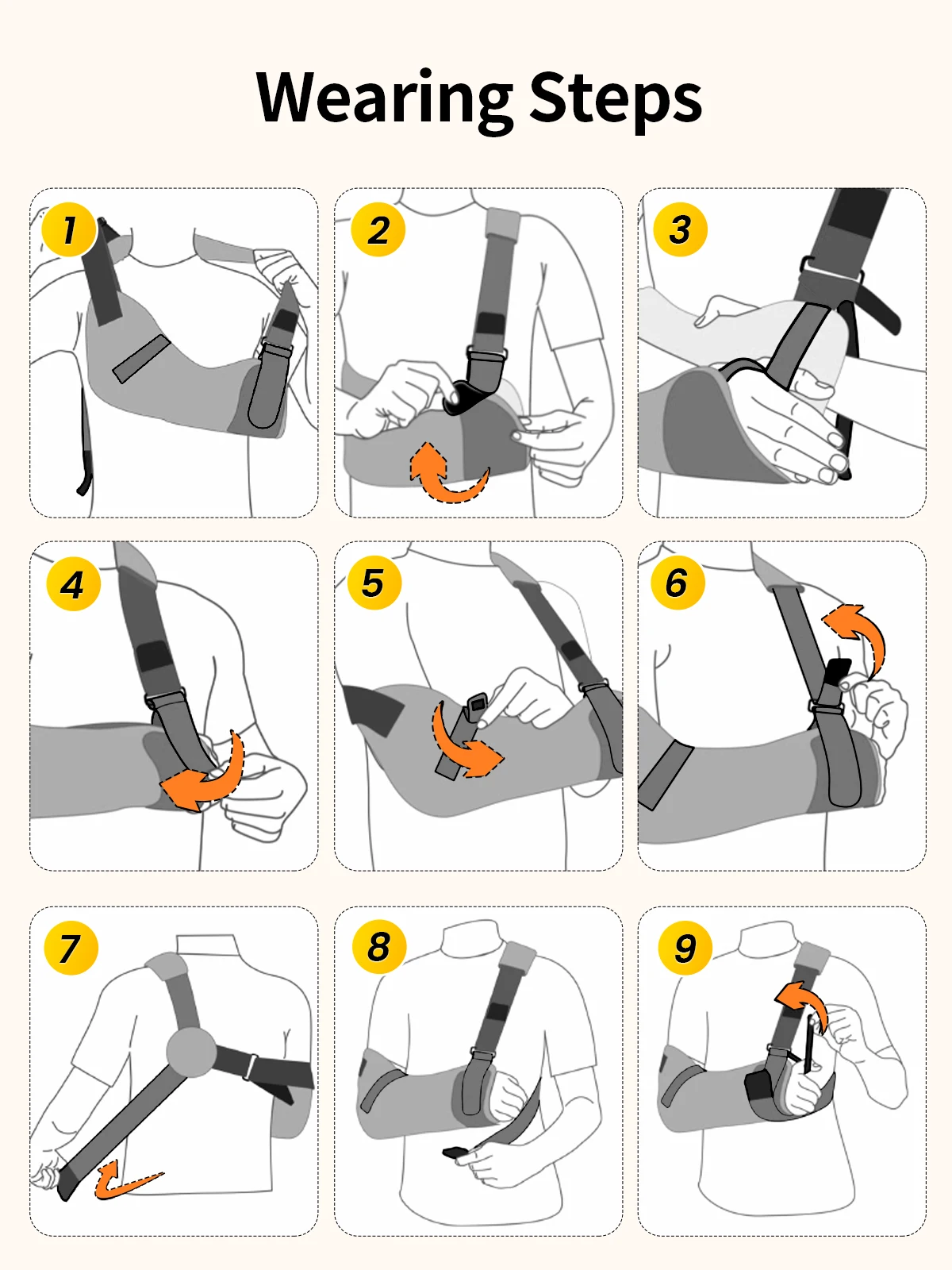 Wearing Steps

1

2

3

4

5

6

7

8

9