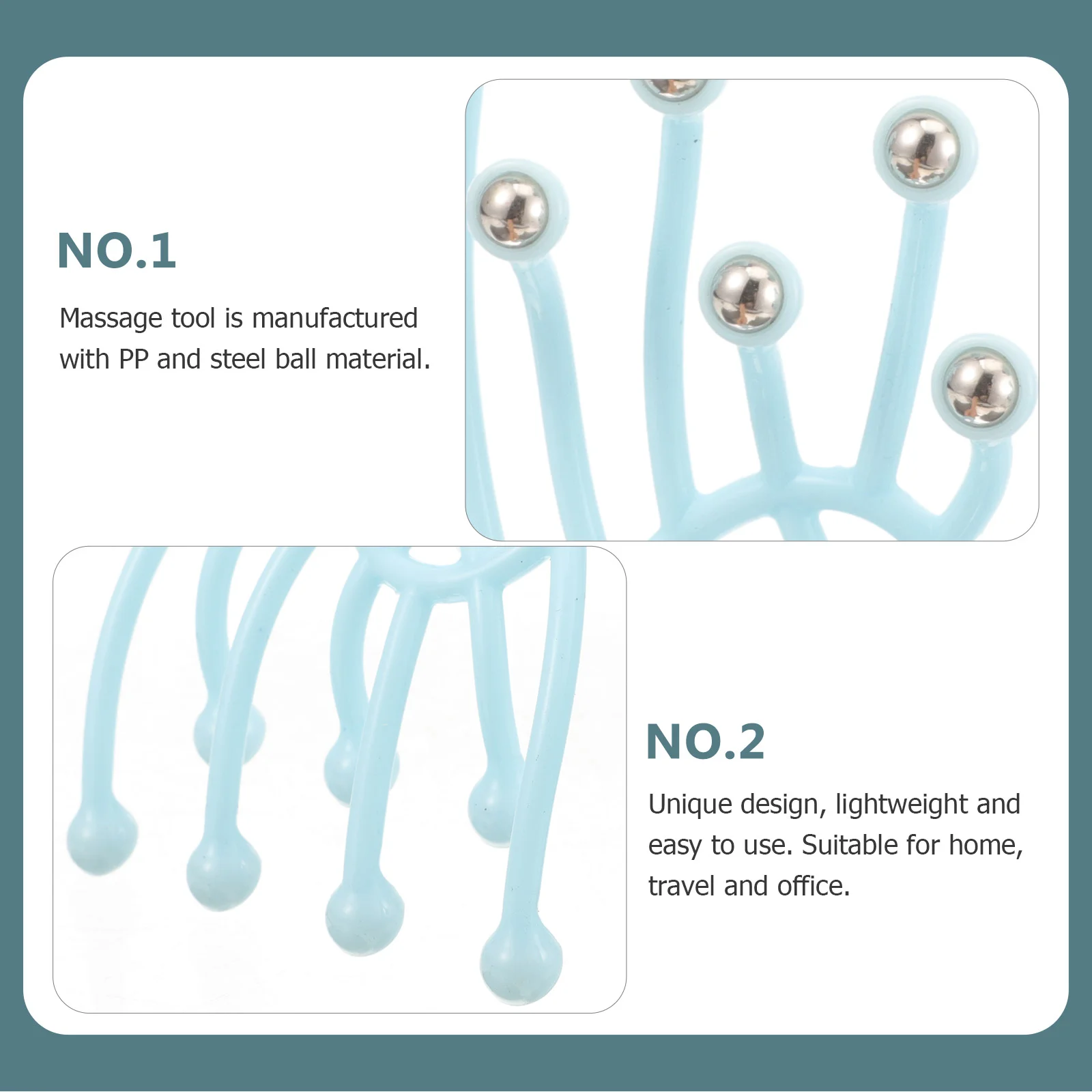 NO.1

Massage tool is manufactured with PP and steel ball material.

NO.2

Unique design, lightweight and easy to use. Suitable for home, travel and office.