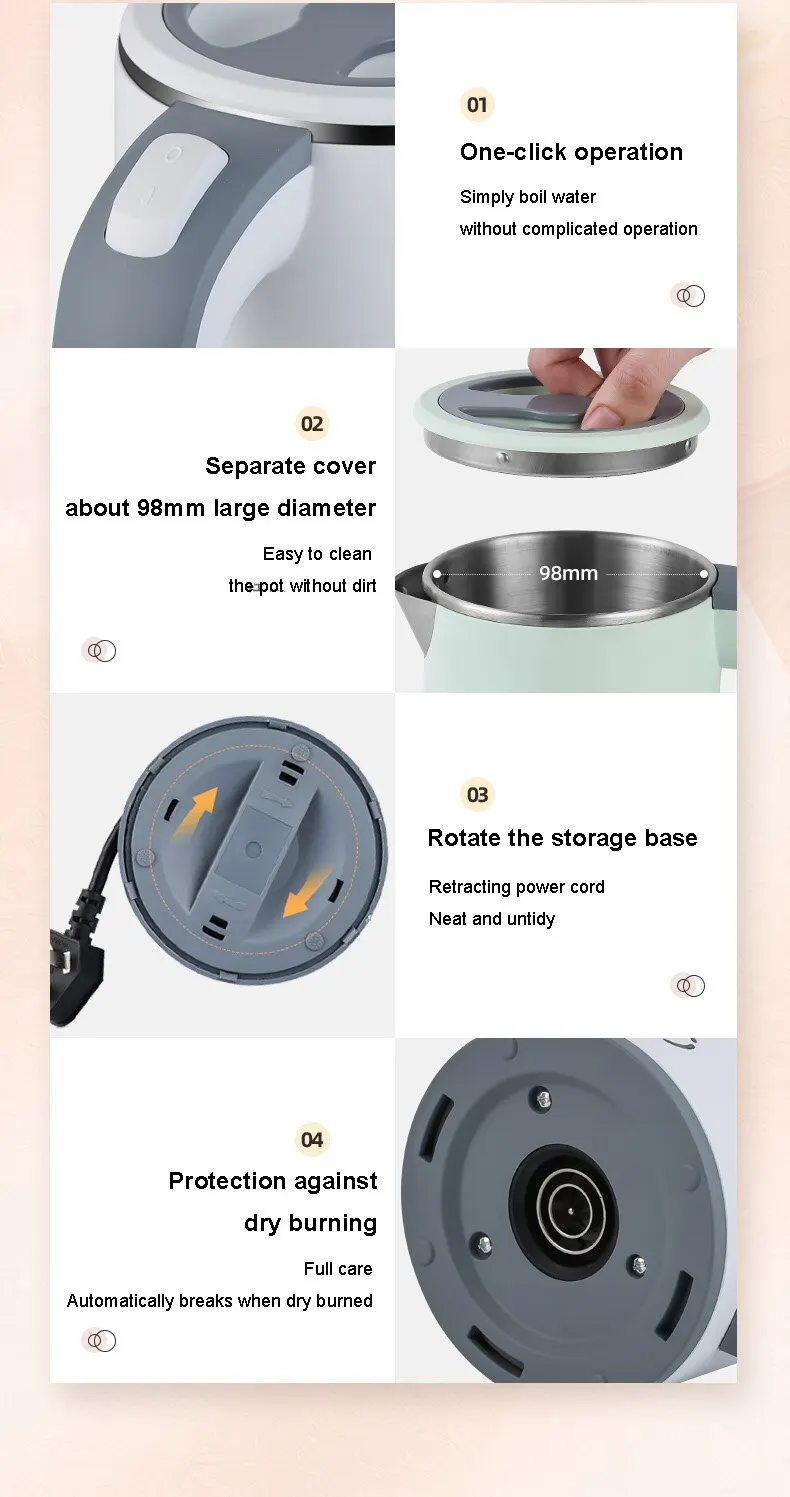 01

One-click operation

Simply boil water
without complicated operation

02

Separate cover
about 98mm large diameter

Easy to clean
the pot without dirt

98mm

03

Rotate the storage base

Retracting power cord
Neat and untidy

04

Protection against
dry burning

Full care
Automatically breaks when dry burned