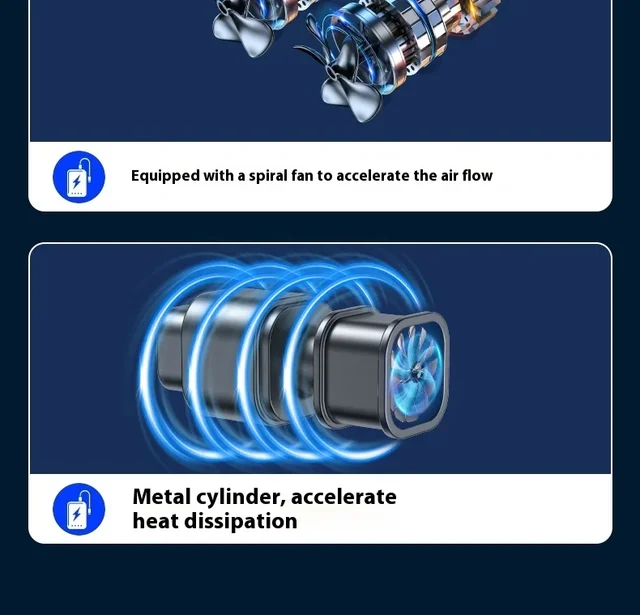 Equipped with a spiral fan to accelerate the air flow

Metal cylinder, accelerate heat dissipation