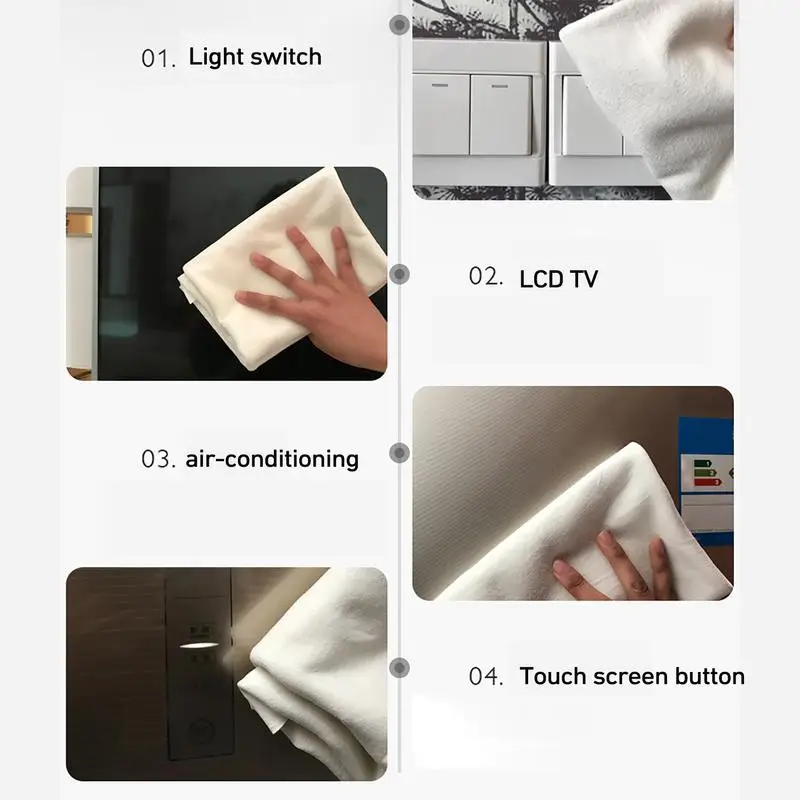 01. Light switch

02. LCD TV

03. air-conditioning

04. Touch screen button