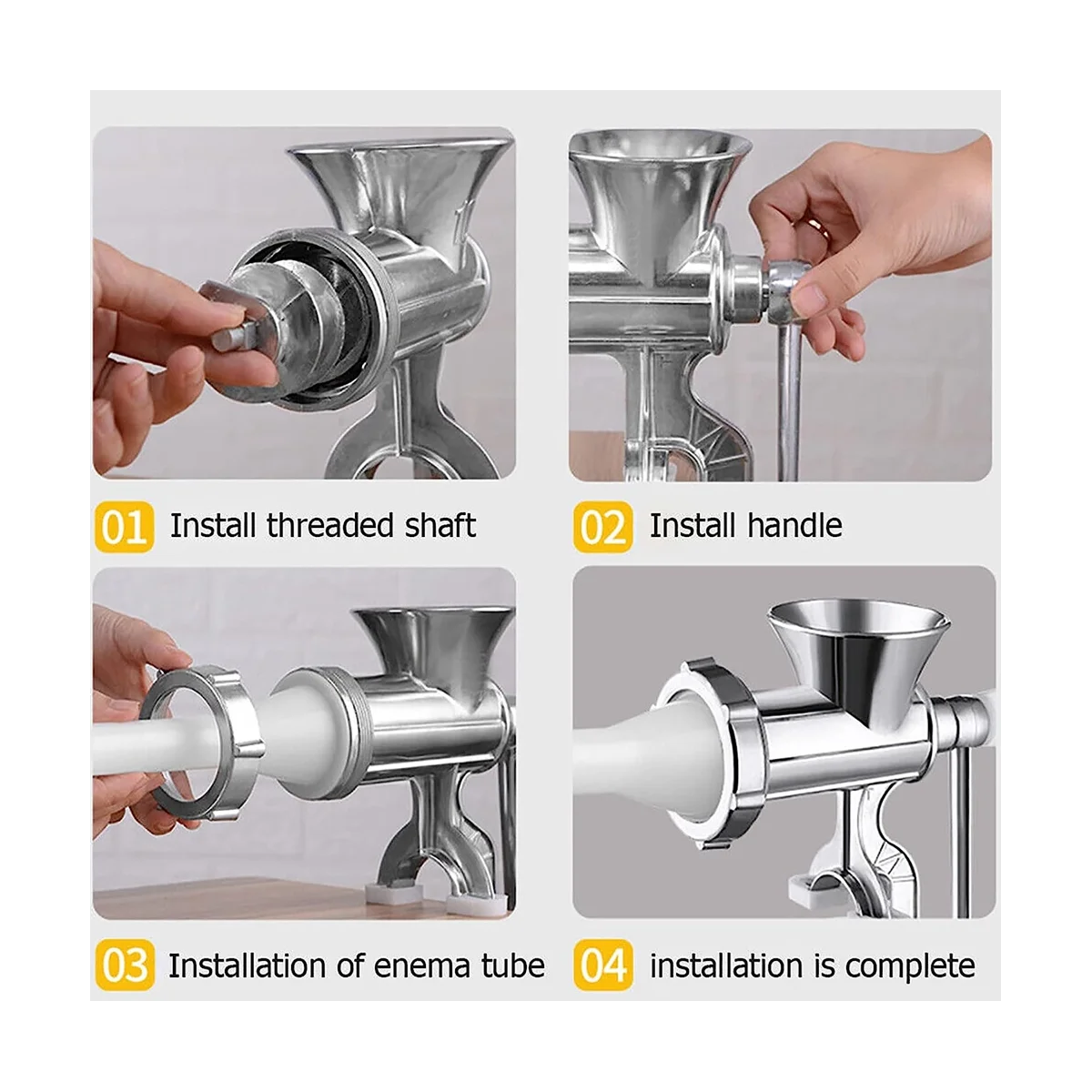 01 Install threaded shaft

02 Install handle

03 Installation of enema tube

04 installation is complete