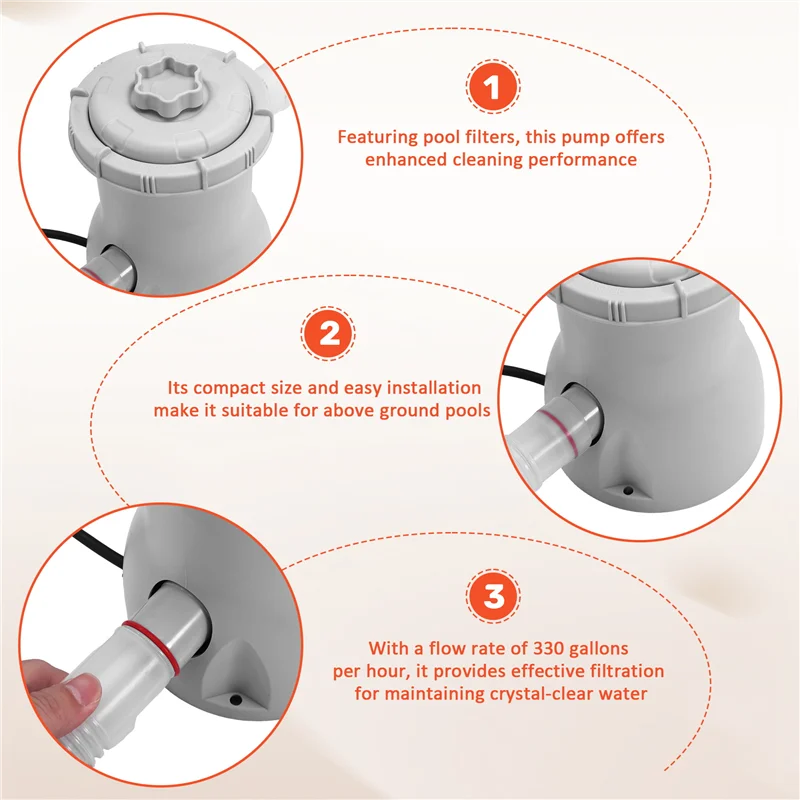 1

Featuring pool filters, this pump offers enhanced cleaning performance

2

Its compact size and easy installation make it suitable for above ground pools

3

With a flow rate of 330 gallons per hour, it provides effective filtration for maintaining crystal-clear water