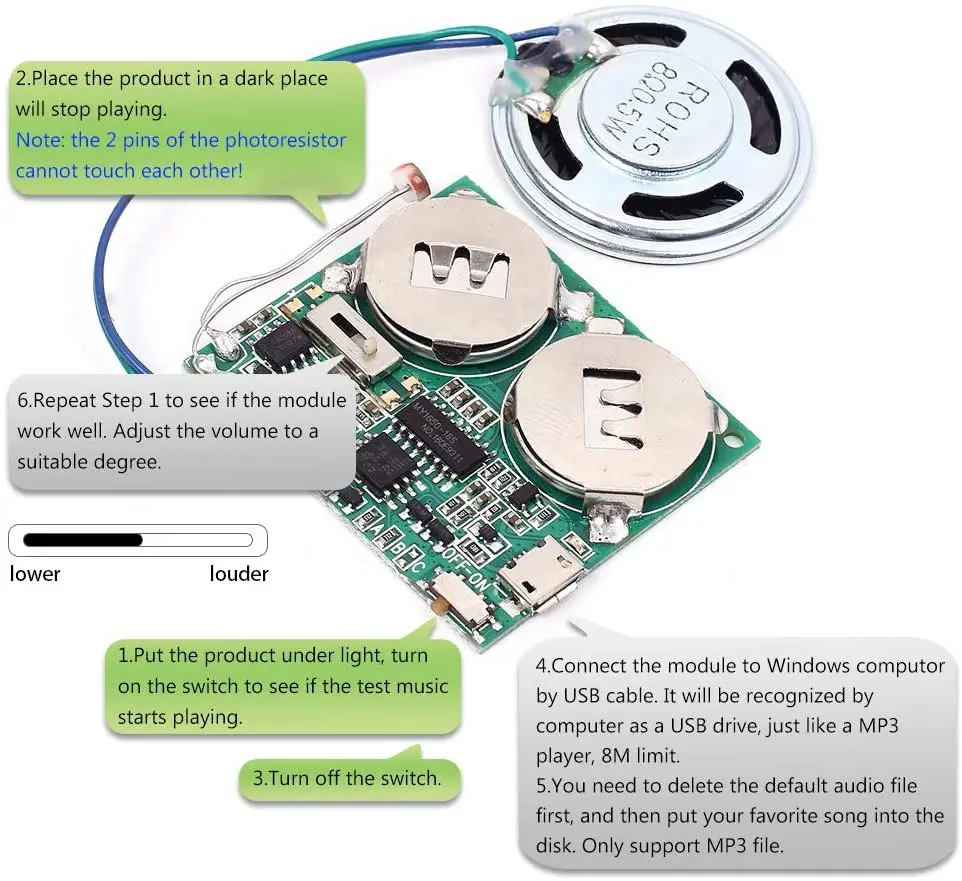 2.Place the product in a dark place will stop playing.
Note: the 2 pins of the photoresistor cannot touch each other!

ROHS
8Ω0.5W

6.Repeat Step 1 to see if the module work well. Adjust the volume to a suitable degree.

lower
louder

A B C OFF-ON

1.Put the product under light, turn on the switch to see if the test music starts playing.

3.Turn off the switch.

4.Connect the module to Windows computor by USB cable. It will be recognized by computer as a USB drive, just like a MP3 player, 8M limit.
5.You need to delete the default audio file first, and then put your favorite song into the disk. Only support MP3 file.