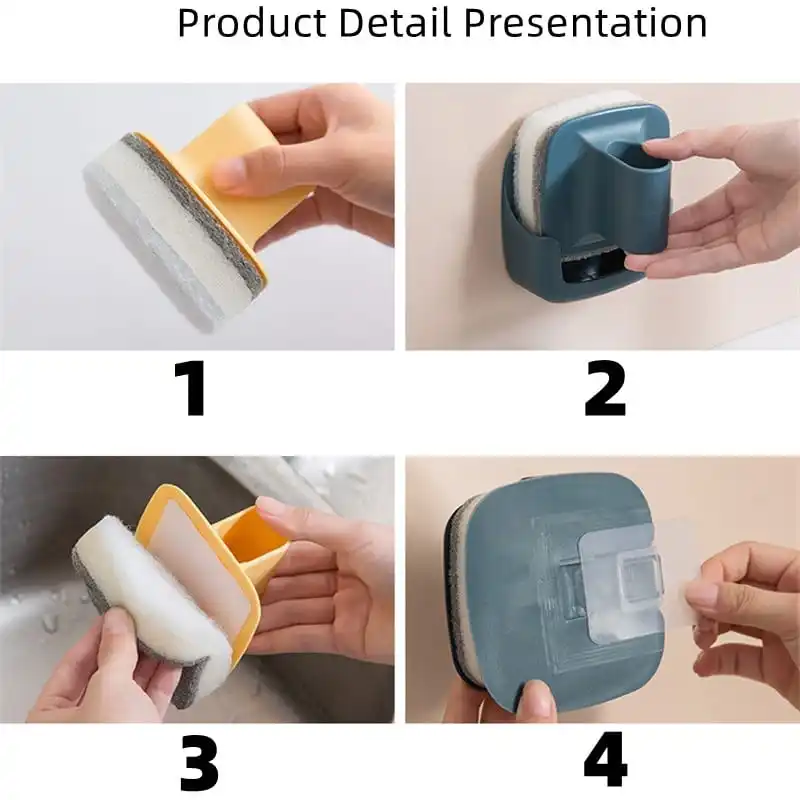 Product Detail Presentation

1

2

3

4